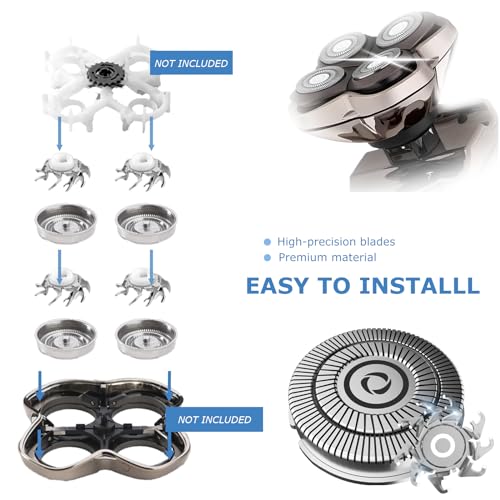 NOT INCLUDED

High-precision blades
Premium material

EASY TO INSTALLL

NOT INCLUDED