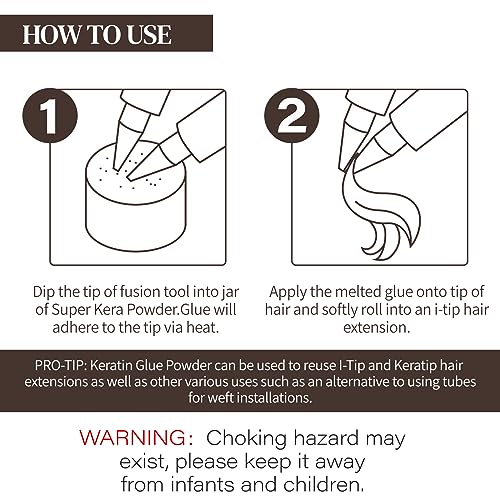 HOW TO USE

1

Dip the tip of fusion tool into jar of Super Kera Powder.Glue will adhere to the tip via heat.

2

Apply the melted glue onto tip of hair and softly roll into an i-tip hair extension.

PRO-TIP: Keratin Glue Powder can be used to reuse I-Tip and Keratip hair extensions as well as other various uses such as an alternative to using tubes for weft installations.

WARNING: Choking hazard may exist, please keep it away from infants and children.