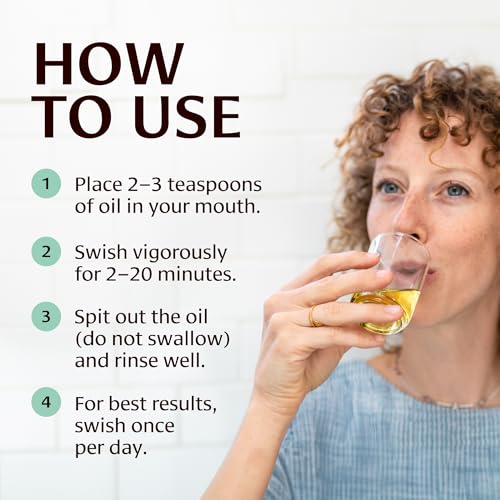 HOW TO USE

1 Place 2–3 teaspoons of oil in your mouth.

2 Swish vigorously for 2–20 minutes.

3 Spit out the oil (do not swallow) and rinse well.

4 For best results, swish once per day.