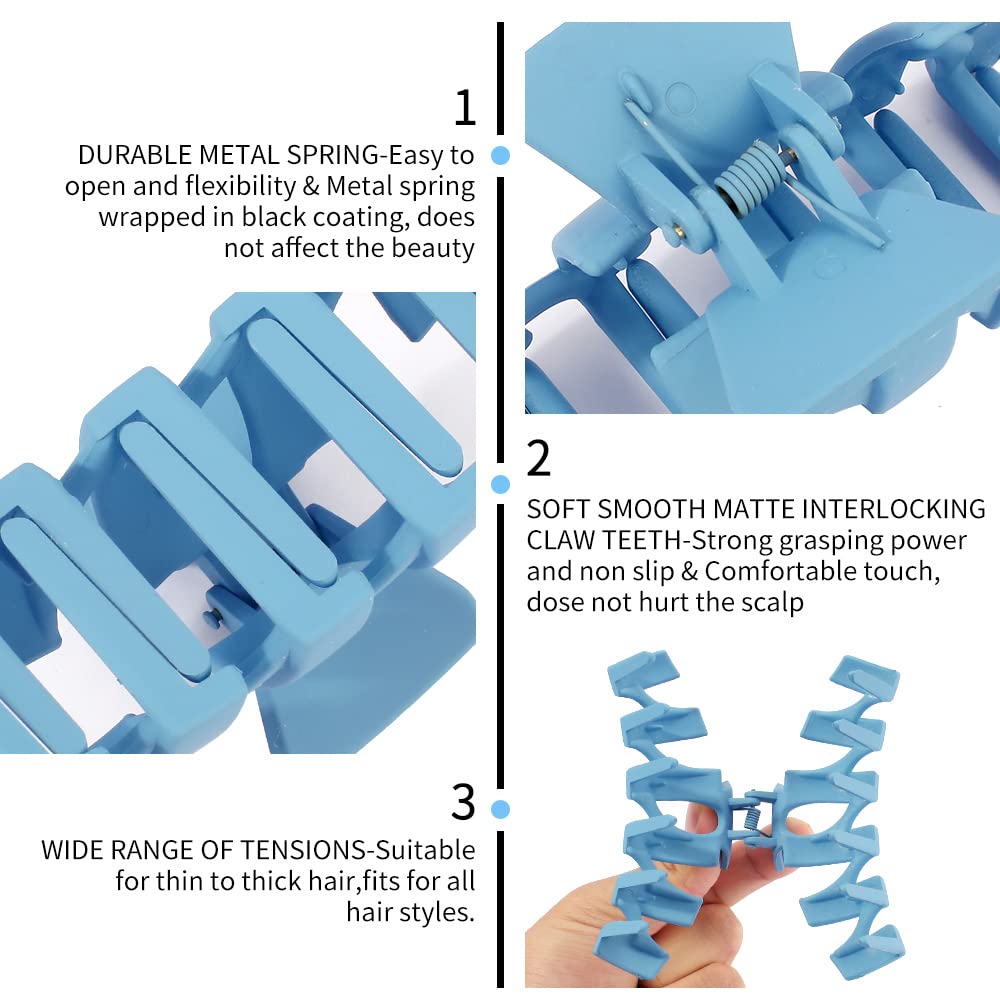 1

DURABLE METAL SPRING-Easy to open and flexibility & Metal spring wrapped in black coating, does not affect the beauty

2

SOFT SMOOTH MATTE INTERLOCKING CLAW TEETH-Strong grasping power and non slip & Comfortable touch, dose not hurt the scalp

3

WIDE RANGE OF TENSIONS-Suitable for thin to thick hair,fits for all hair styles.