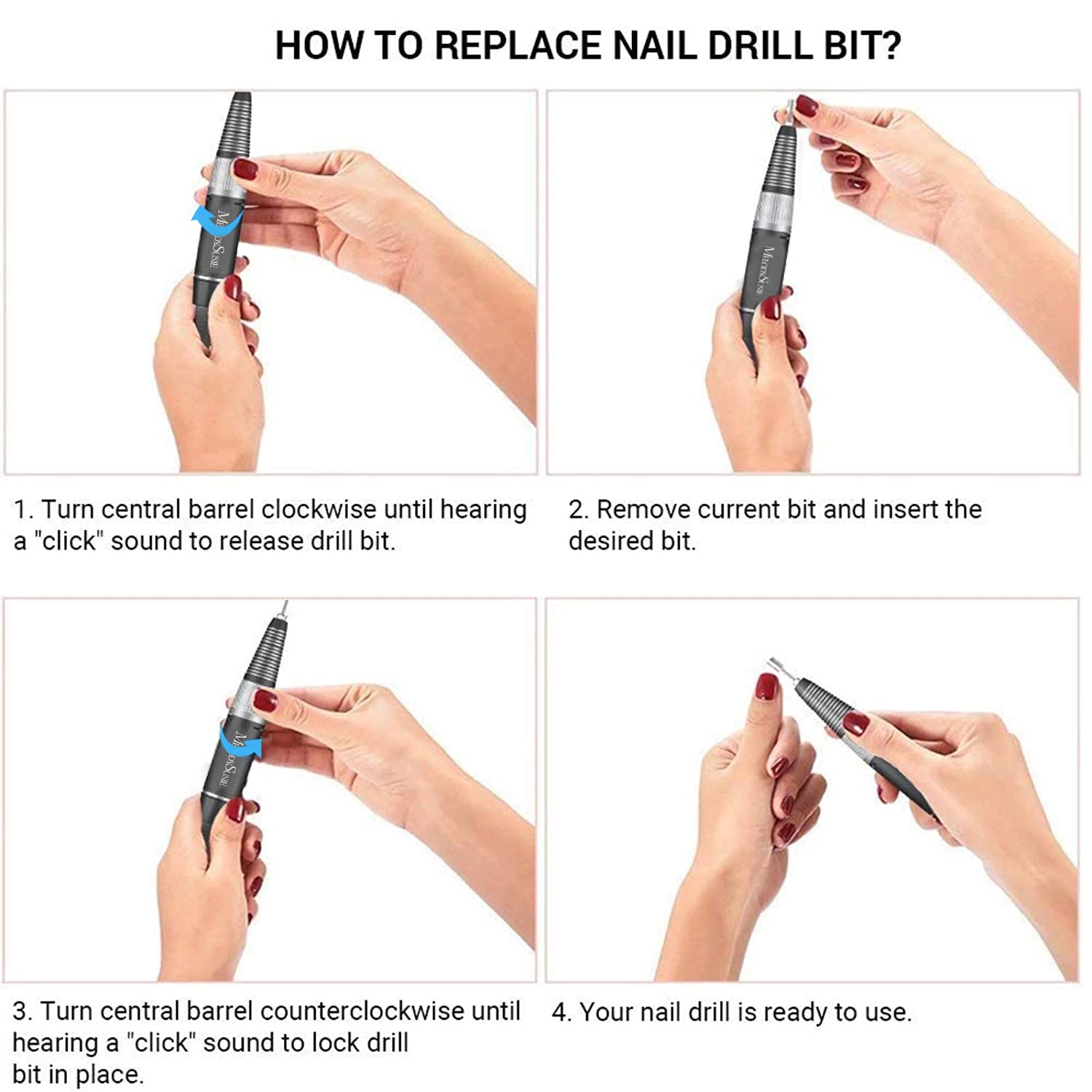 HOW TO REPLACE NAIL DRILL BIT?

MelodySusie

MelodySusie

1. Turn central barrel clockwise until hearing a "click" sound to release drill bit.

2. Remove current bit and insert the desired bit.

MelodySusie

3. Turn central barrel counterclockwise until hearing a "click" sound to lock drill bit in place.

4. Your nail drill is ready to use.