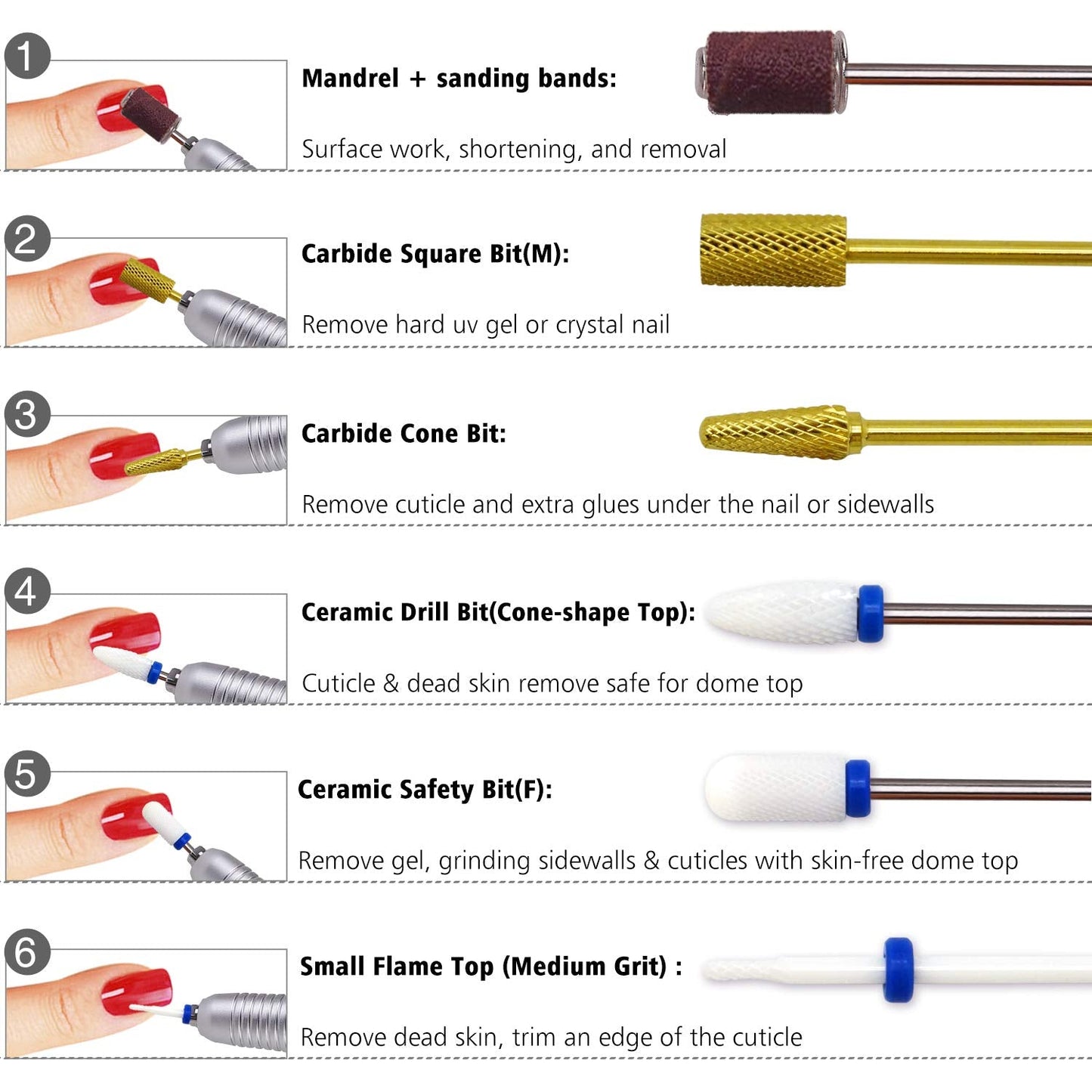 1
Mandrel + sanding bands:
Surface work, shortening, and removal

2
Carbide Square Bit(M):
Remove hard uv gel or crystal nail

3
Carbide Cone Bit:
Remove cuticle and extra glues under the nail or sidewalls

4
Ceramic Drill Bit(Cone-shape Top):
Cuticle & dead skin remove safe for dome top

5
Ceramic Safety Bit(F):
Remove gel, grinding sidewalls & cuticles with skin-free dome top

6
Small Flame Top (Medium Grit) :
Remove dead skin, trim an edge of the cuticle