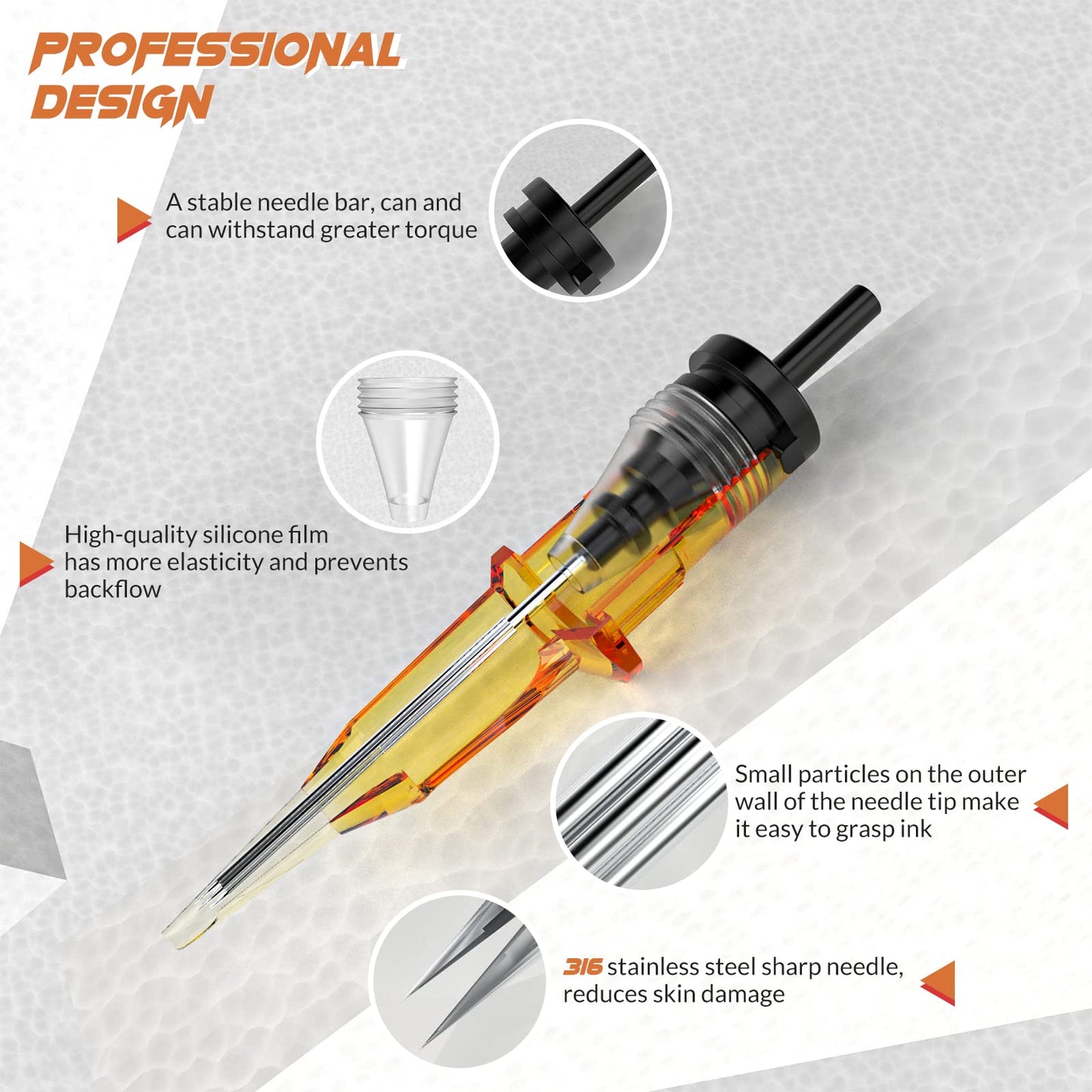 PROFESSIONAL DESIGN

A stable needle bar, can and can withstand greater torque

High-quality silicone film has more elasticity and prevents backflow

Small particles on the outer wall of the needle tip make it easy to grasp ink

316 stainless steel sharp needle, reduces skin damage