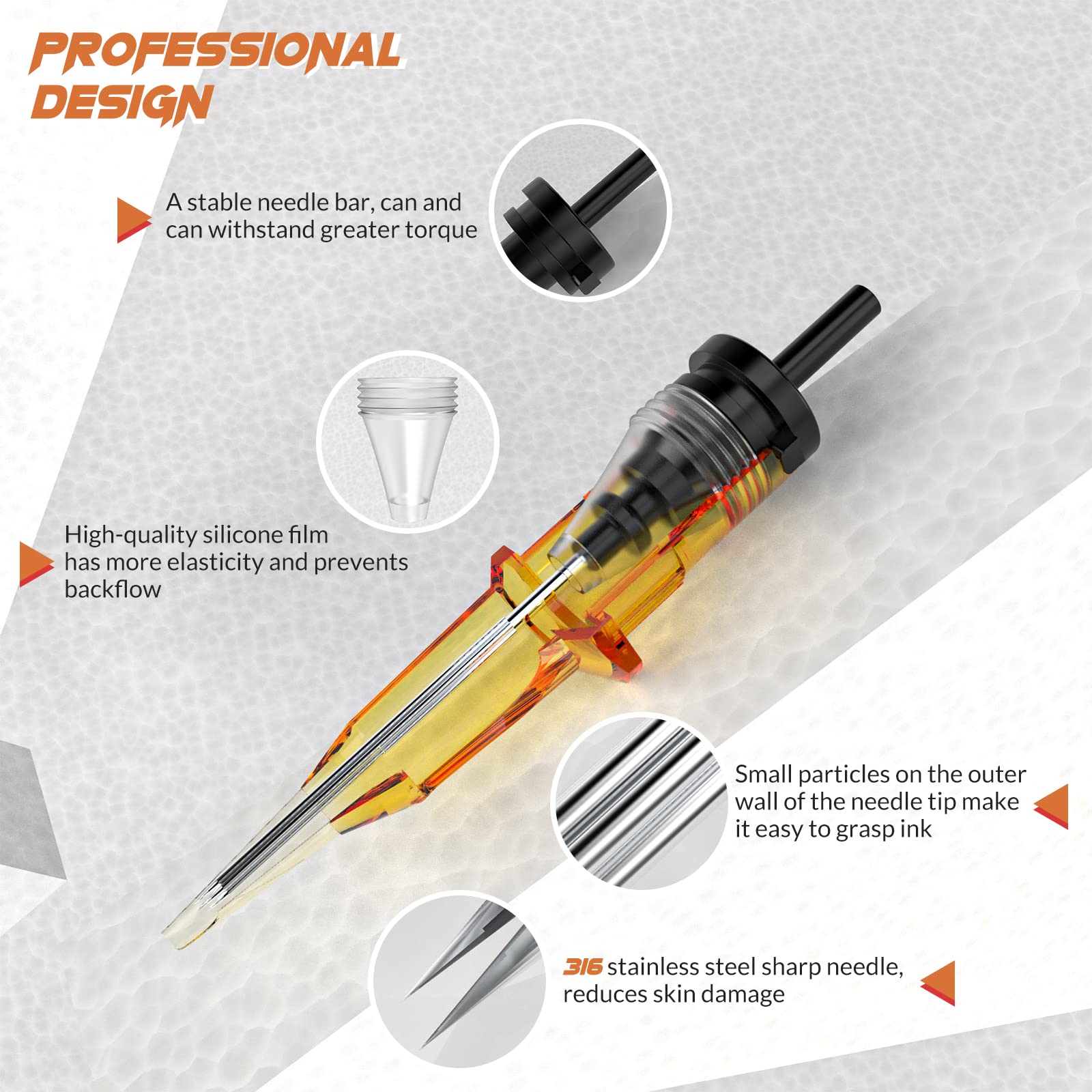 PROFESSIONAL DESIGN

A stable needle bar, can and can withstand greater torque

High-quality silicone film has more elasticity and prevents backflow

Small particles on the outer wall of the needle tip make it easy to grasp ink

316 stainless steel sharp needle, reduces skin damage