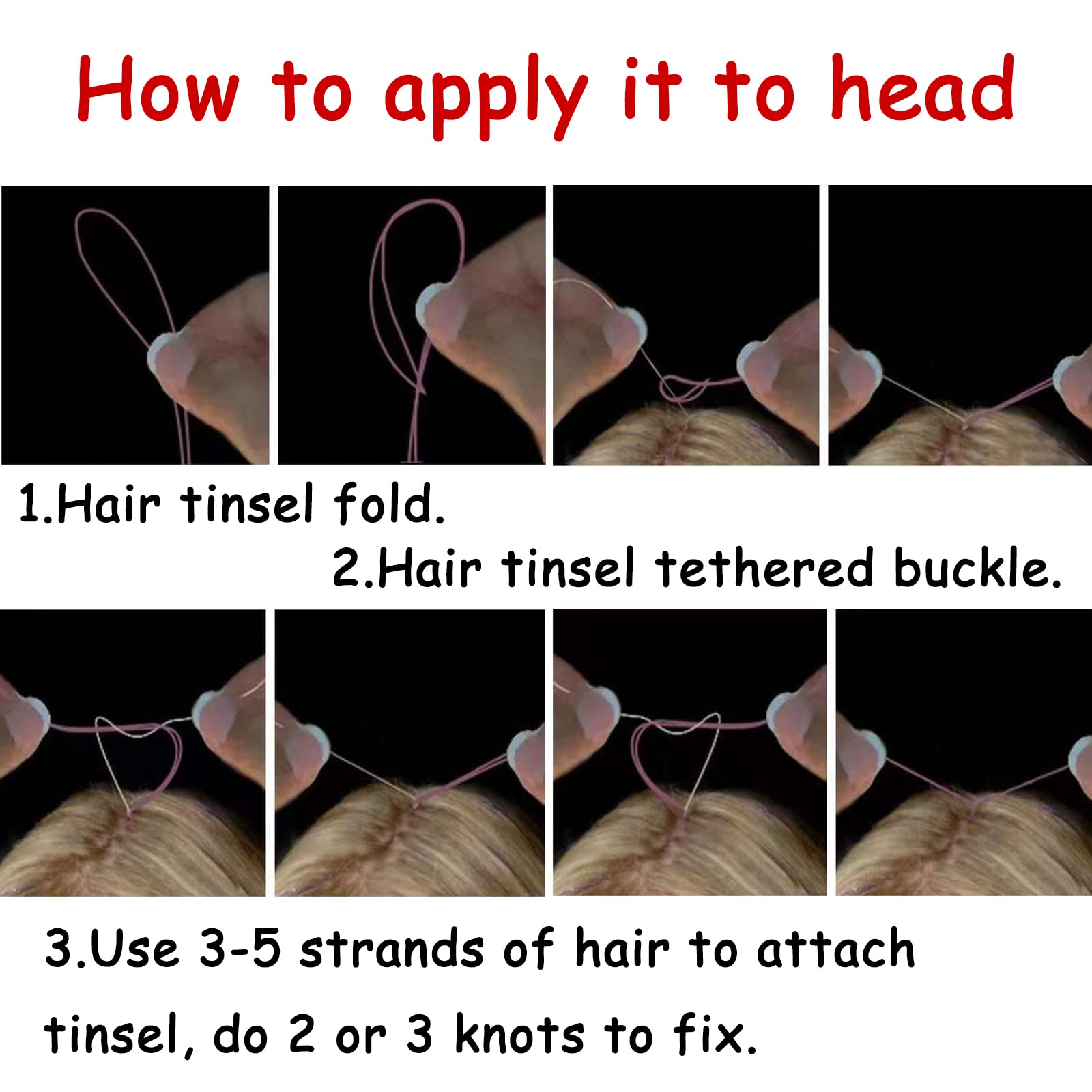 How to apply it to head

1.Hair tinsel fold.

2.Hair tinsel tethered buckle.

3.Use 3-5 strands of hair to attach tinsel, do 2 or 3 knots to fix.