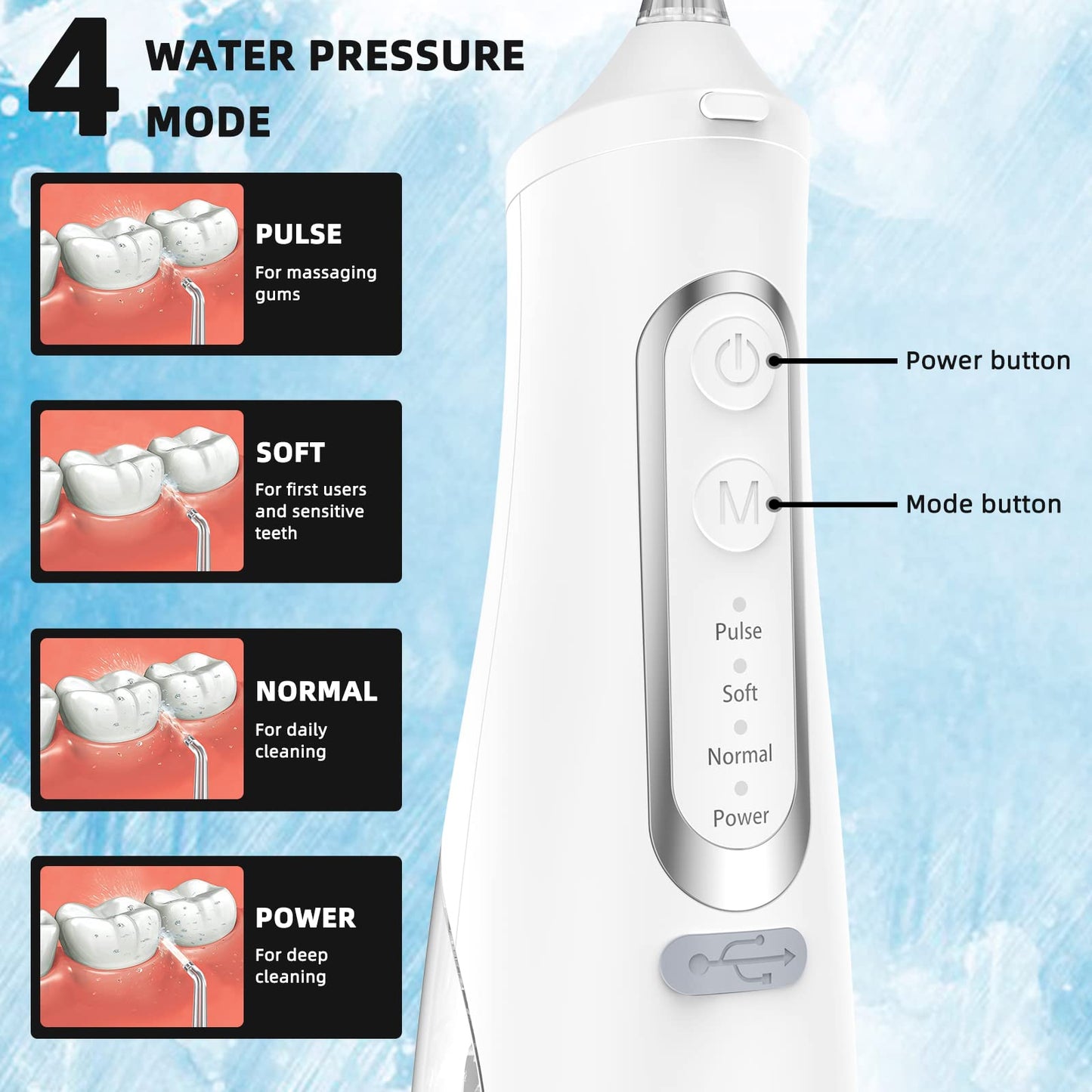 4 WATER PRESSURE MODE

PULSE
For massaging gums

SOFT
For first users and sensitive teeth

NORMAL
For daily cleaning

POWER
For deep cleaning

M

Pulse
Soft
Normal
Power

Power button
Mode button