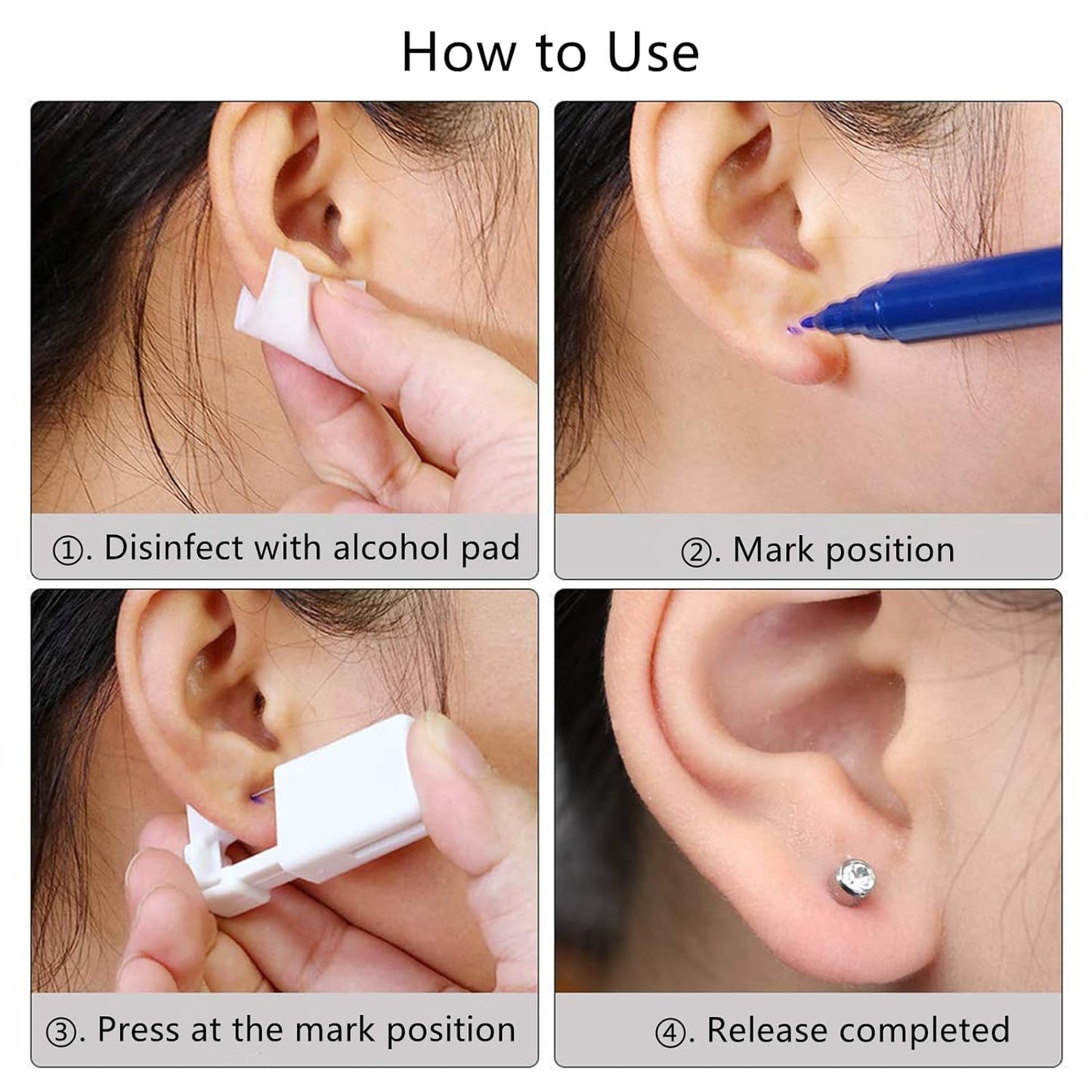 How to Use

①. Disinfect with alcohol pad

②. Mark position

③. Press at the mark position

④. Release completed