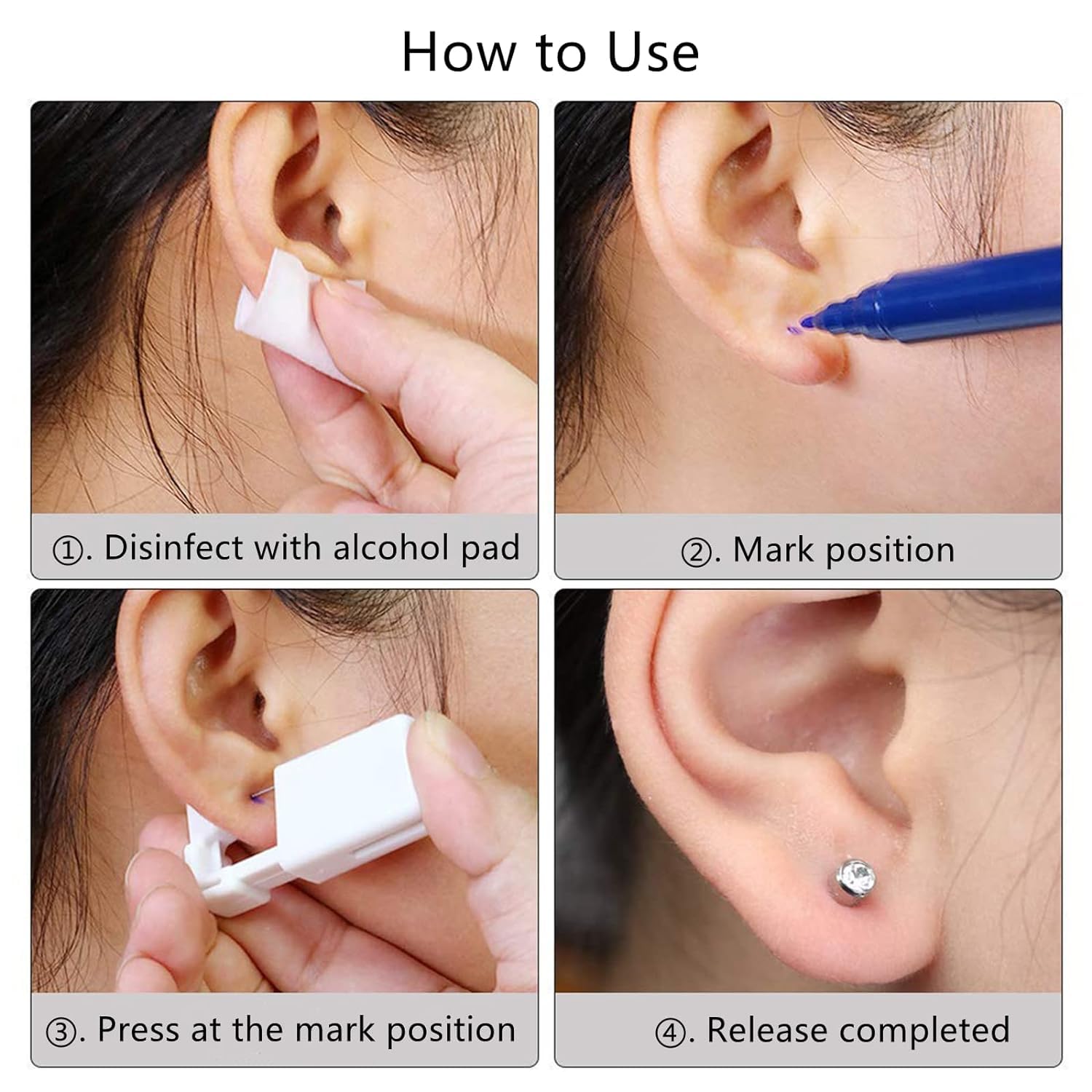 How to Use

①. Disinfect with alcohol pad

②. Mark position

③. Press at the mark position

④. Release completed