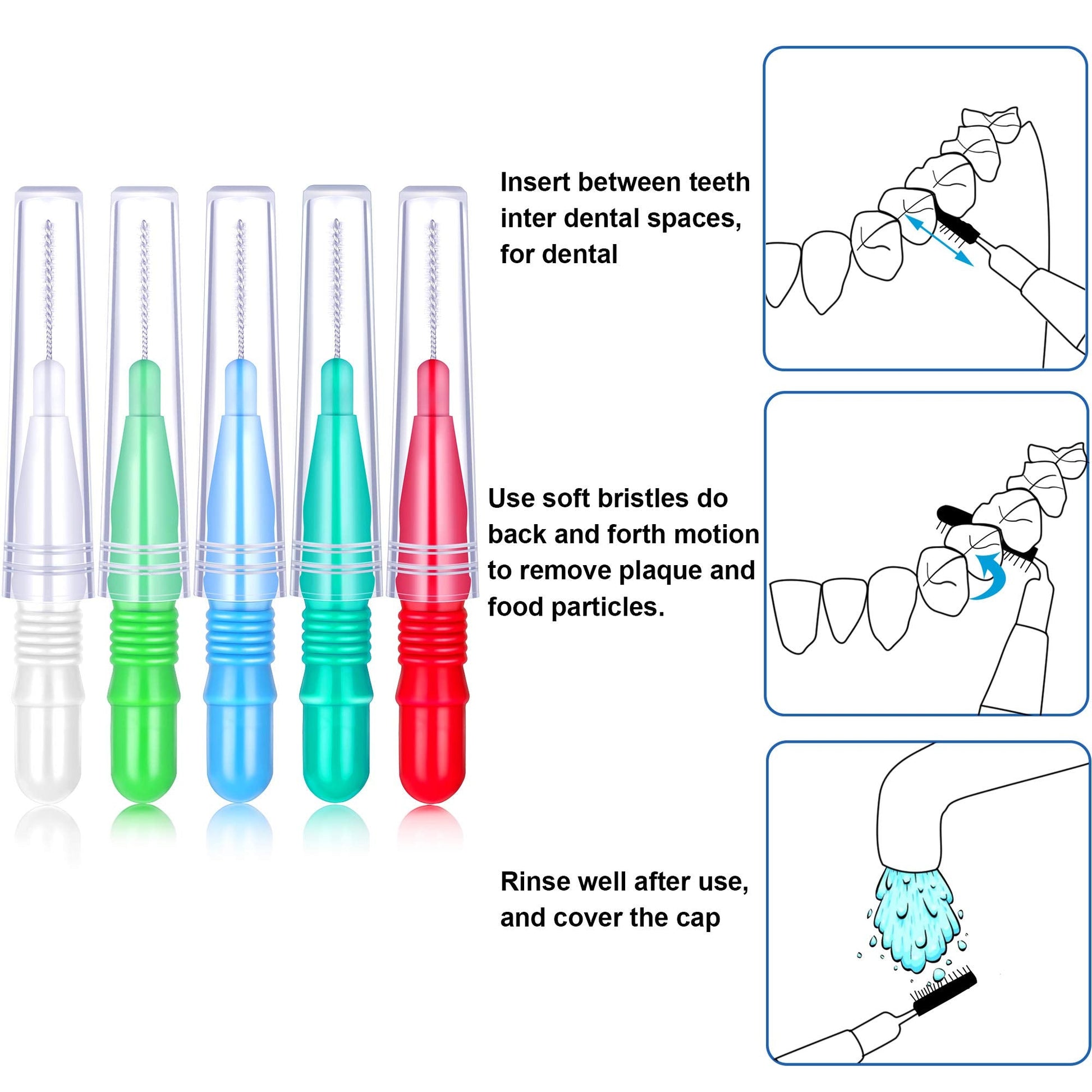 Insert between teeth inter dental spaces, for dental

Use soft bristles do back and forth motion to remove plaque and food particles.

Rinse well after use, and cover the cap