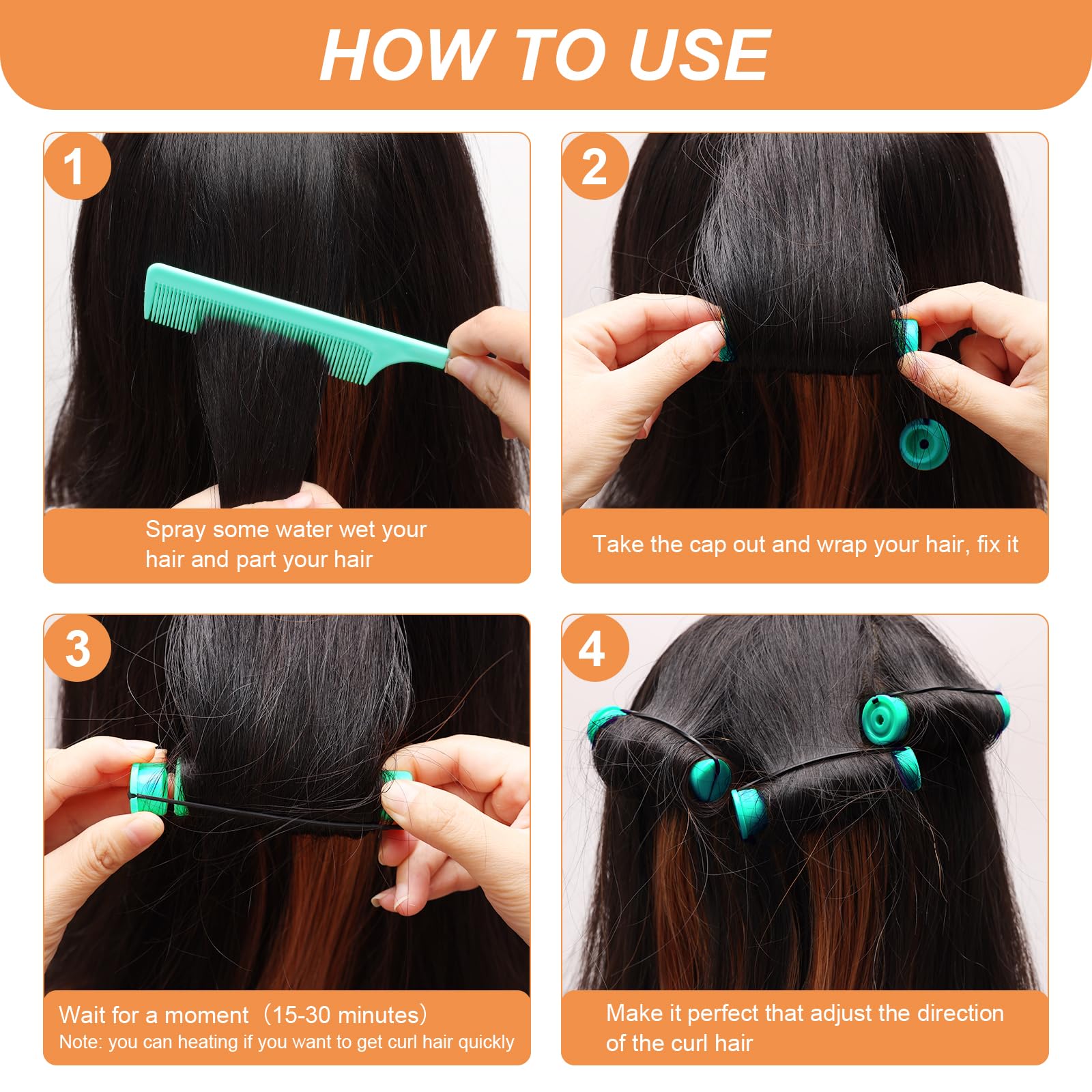 HOW TO USE

1

Spray some water wet your hair and part your hair

2

Take the cap out and wrap your hair, fix it

3

Wait for a moment（15-30 minutes）
Note: you can heating if you want to get curl hair quickly

4

Make it perfect that adjust the direction of the curl hair