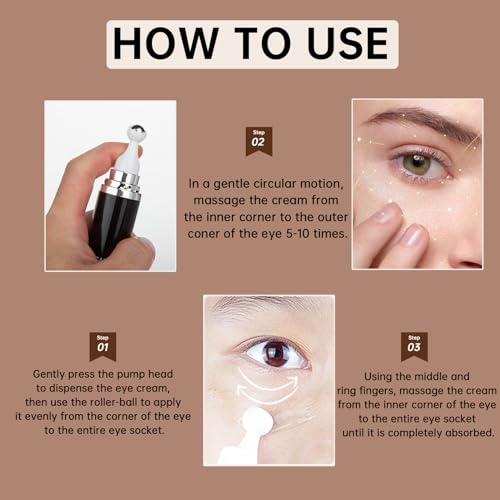 HOW TO USE

Step
02

In a gentle circular motion, massage the cream from the inner corner to the outer coner of the eye 5-10 times.

Step
01

Gently press the pump head to dispense the eye cream, then use the roller-ball to apply it evenly from the corner of the eye to the entire eye socket.

Step
03

Using the middle and ring fingers, massage the cream from the inner corner of the eye to the entire eye socket until it is completely absorbed.