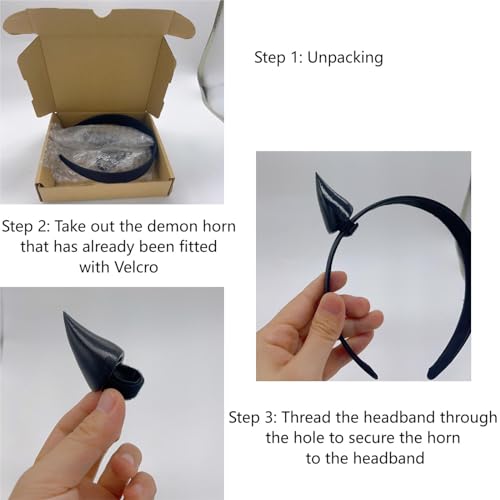 Step 1: Unpacking

Step 2: Take out the demon horn that has already been fitted with Velcro

Step 3: Thread the headband through the hole to secure the horn to the headband