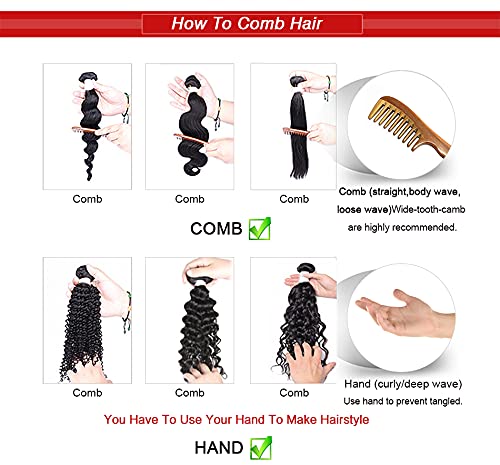 How To Comb Hair

Comb

Comb

Comb

Comb (straight,body wave, loose wave)Wide-tooth-camb are highly recommended.

COMB

Comb

Comb

Comb

Hand (curly/deep wave)
Use hand to prevent tangled.

You Have To Use Your Hand To Make Hairstyle

HAND