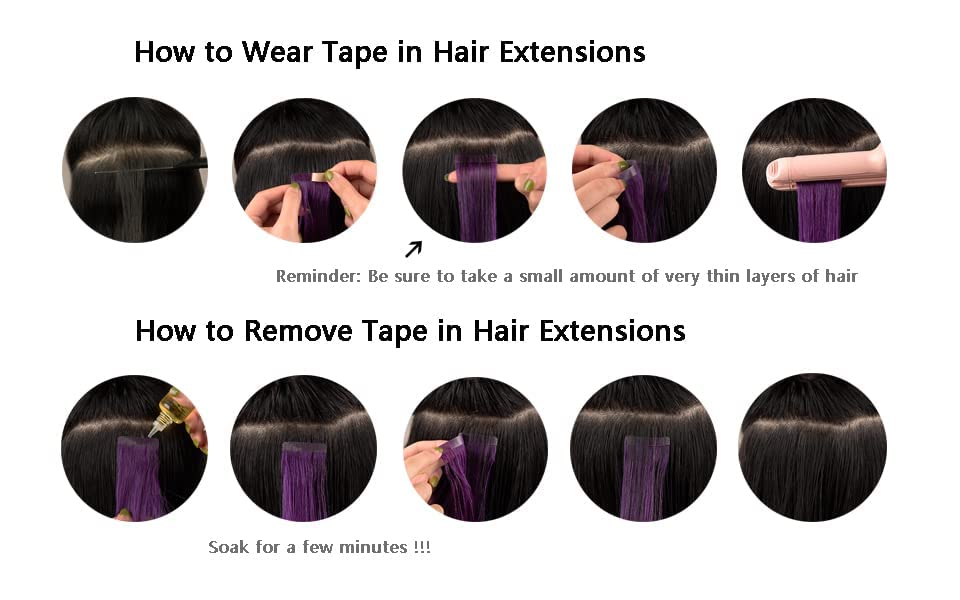 How to Wear Tape in Hair Extensions

Reminder: Be sure to take a small amount of very thin layers of hair

How to Remove Tape in Hair Extensions

Soak for a few minutes !!!