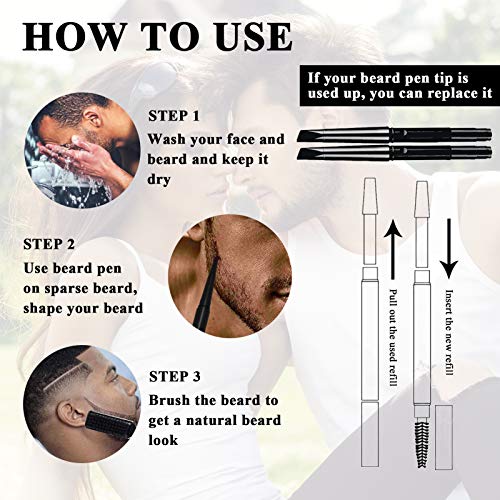 HOW TO USE

If your beard pen tip is used up, you can replace it

STEP 1
Wash your face and beard and keep it dry

STEP 2
Use beard pen on sparse beard, shape your beard

STEP 3
Brush the beard to get a natural beard look

Pull out the used refill

Insert the new refill