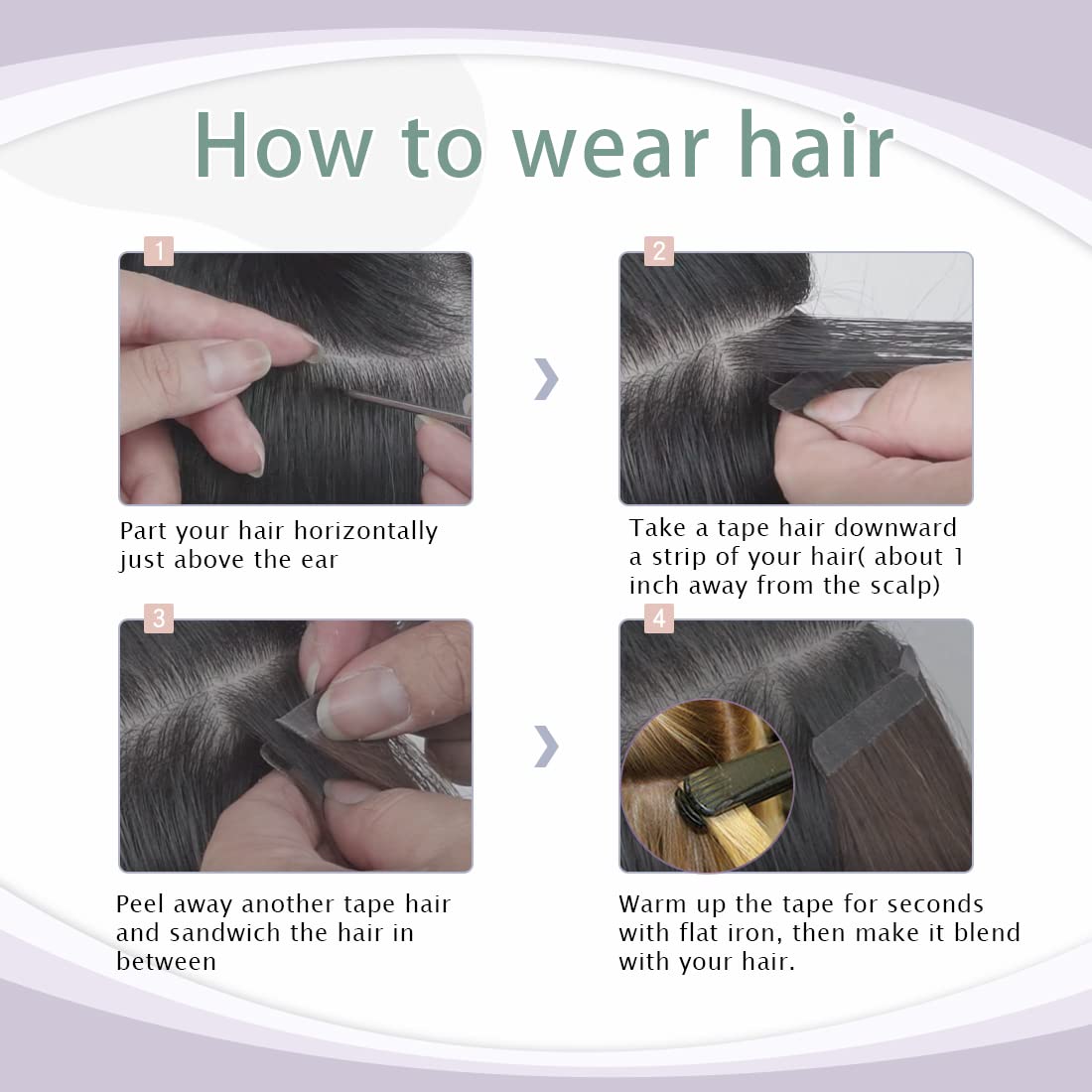 How to wear hair

1

Part your hair horizontally just above the ear

2

Take a tape hair downward a strip of your hair( about 1 inch away from the scalp)

3

Peel away another tape hair and sandwich the hair in between

4

Warm up the tape for seconds with flat iron, then make it blend with your hair.