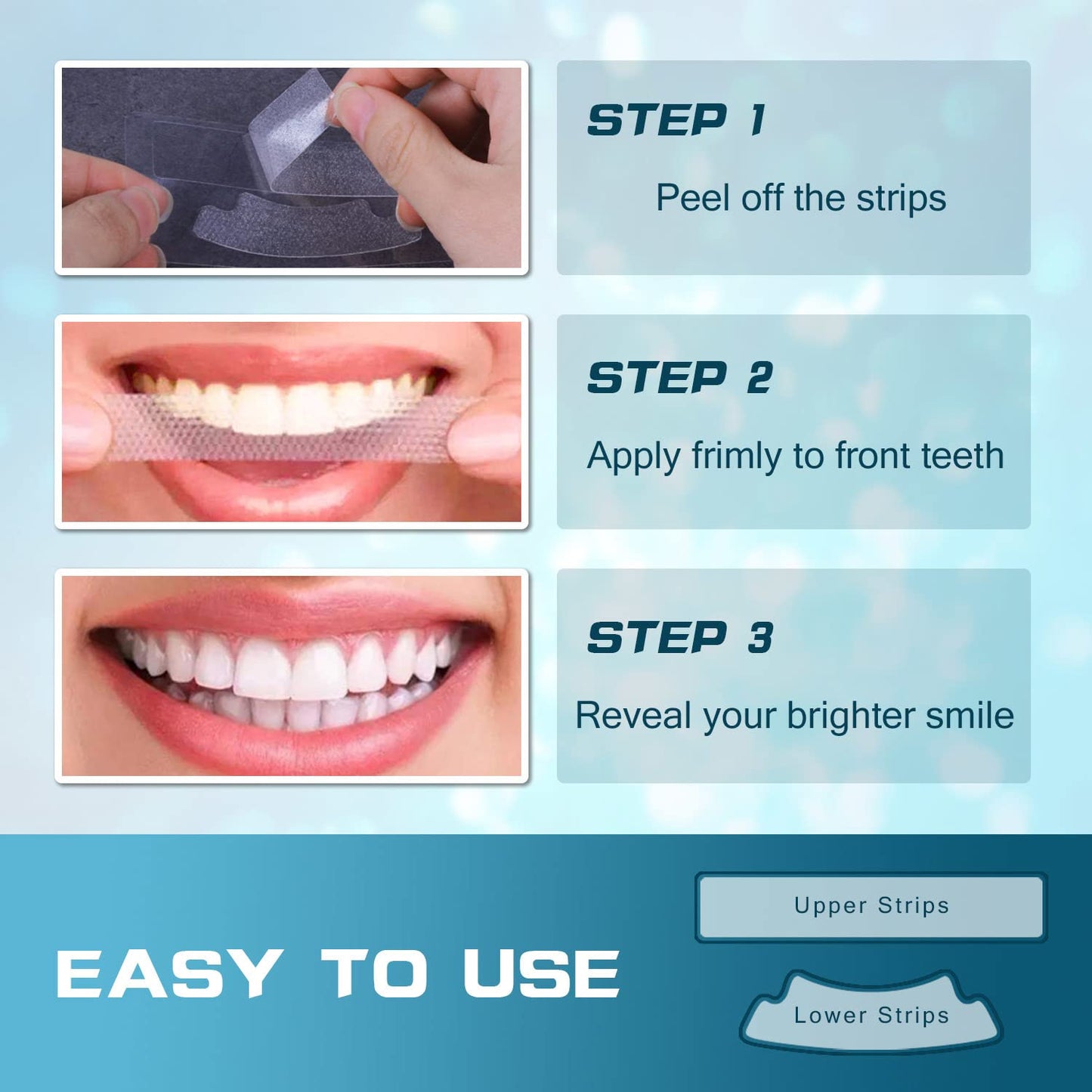 STEP 1

Peel off the strips

STEP 2

Apply frimly to front teeth

STEP 3

Reveal your brighter smile

EASY TO USE

Upper Strips

Lower Strips