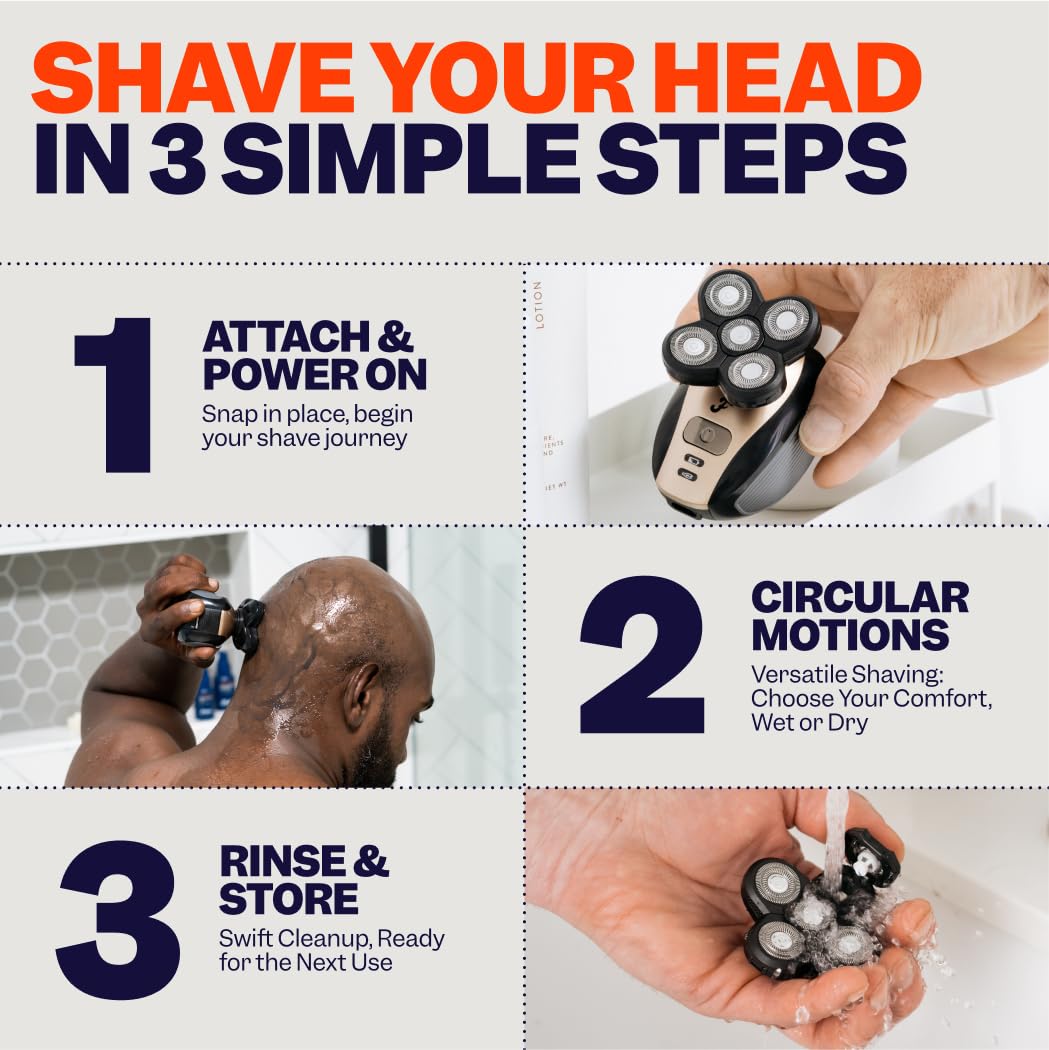 SHAVE YOUR HEAD
IN 3 SIMPLE STEPS

1
ATTACH & POWER ON
Snap in place, begin your shave journey

LOTION

2
CIRCULAR MOTIONS
Versatile Shaving: Choose Your Comfort, Wet or Dry

3
RINSE & STORE
Swift Cleanup, Ready for the Next Use