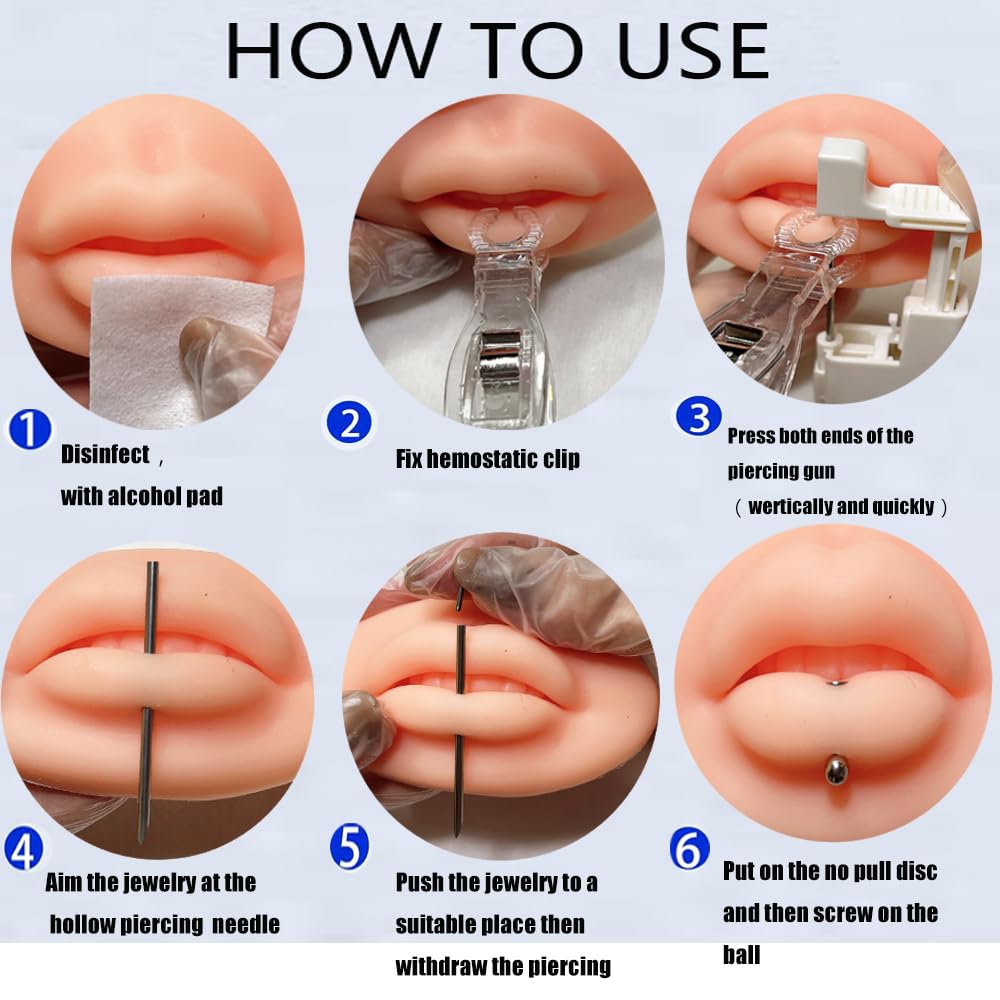 HOW TO USE

1 Disinfect ,
with alcohol pad

2 Fix hemostatic clip

3 Press both ends of the piercing gun
（ wertically and quickly ）

4 Aim the jewelry at the hollow piercing needle

5 Push the jewelry to a suitable place then withdraw the piercing

6 Put on the no pull disc and then screw on the ball