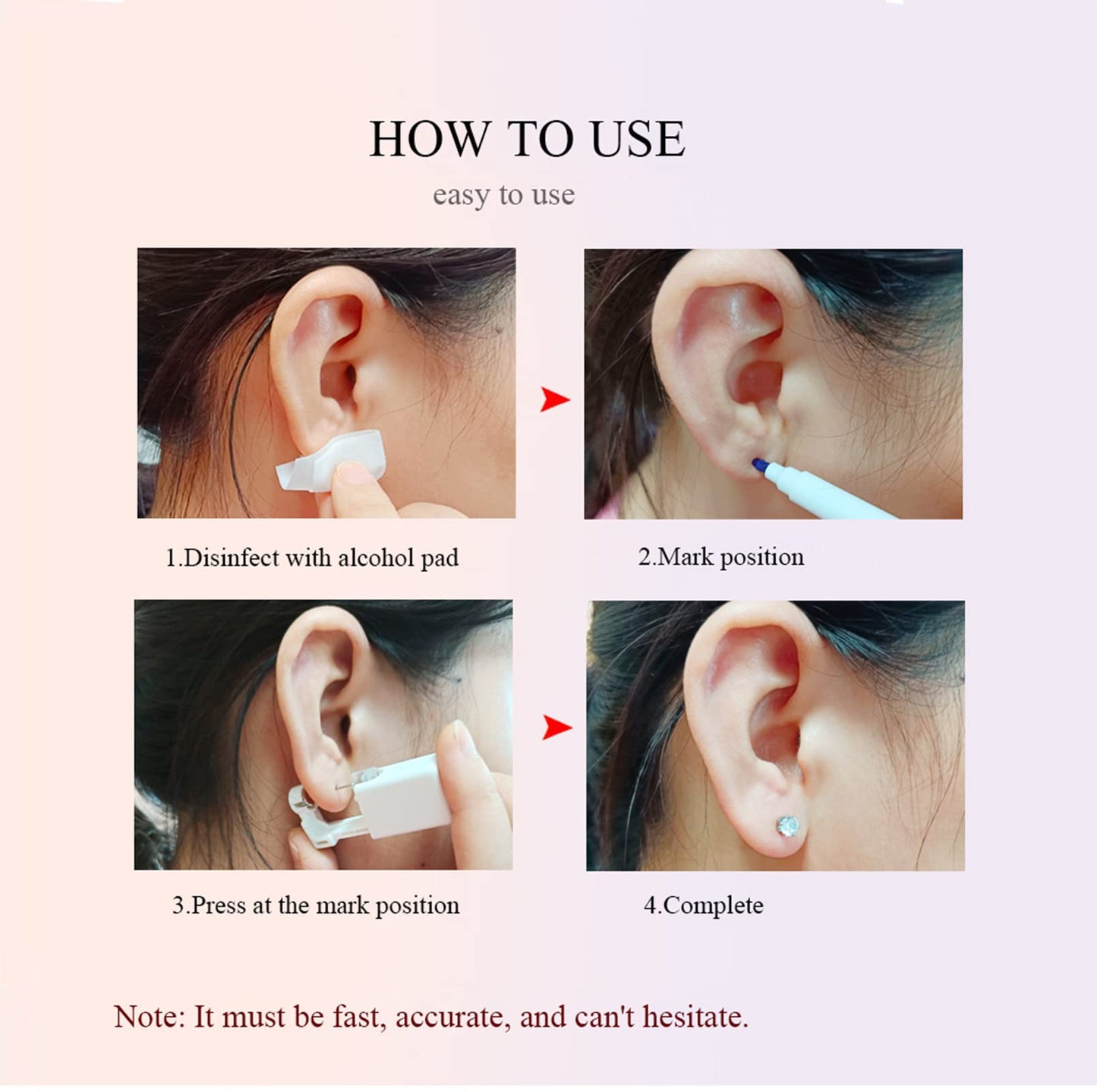 HOW TO USE

easy to use

1.Disinfect with alcohol pad

2.Mark position

3.Press at the mark position

4.Complete

Note: It must be fast, accurate, and can't hesitate.