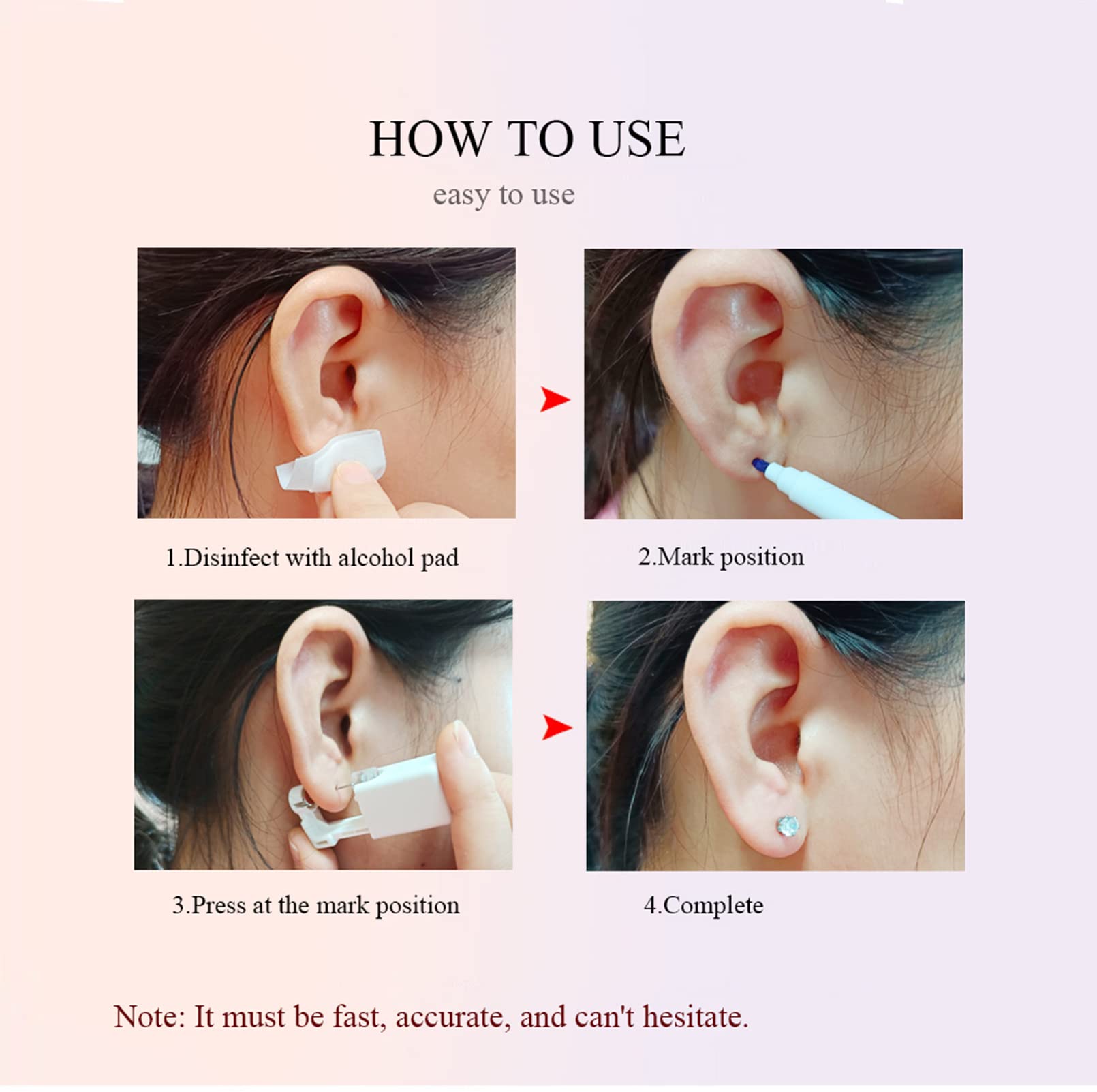 HOW TO USE

easy to use

1.Disinfect with alcohol pad

2.Mark position

3.Press at the mark position

4.Complete

Note: It must be fast, accurate, and can't hesitate.