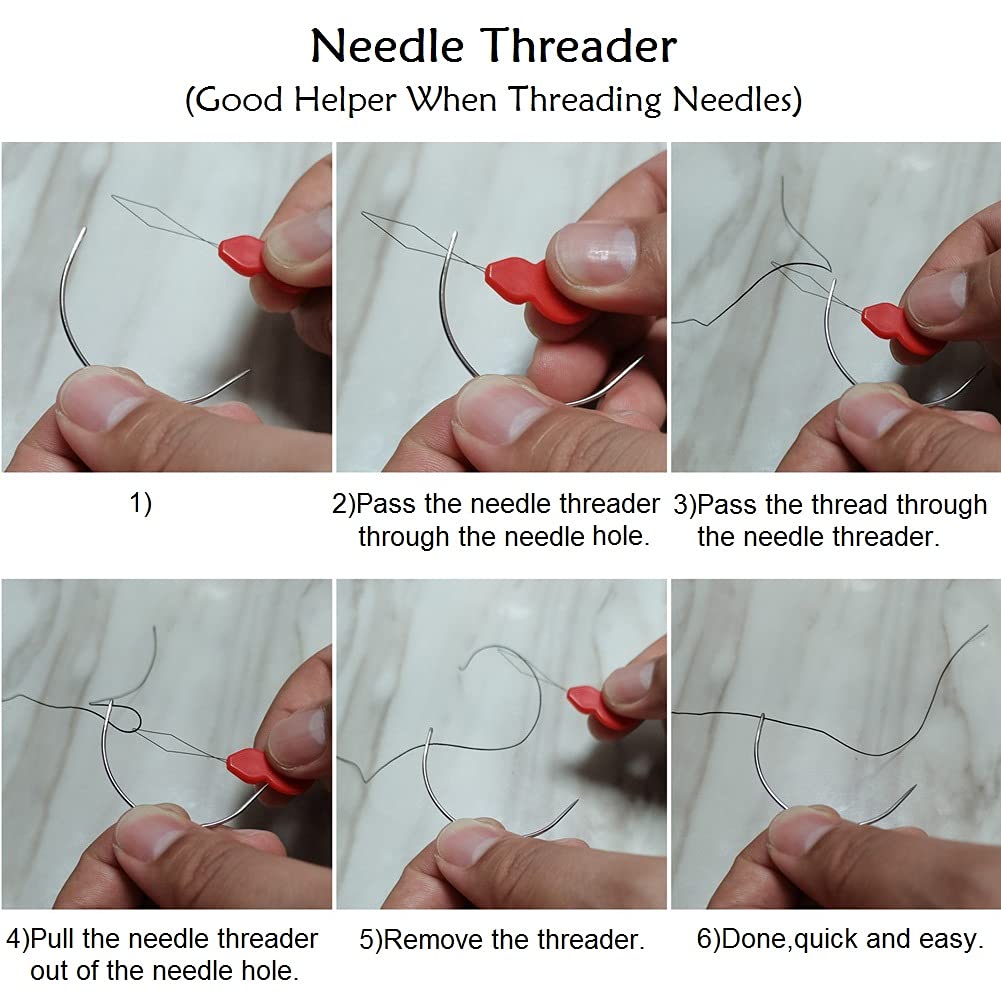 Needle Threader
(Good Helper When Threading Needles)

1)

2)Pass the needle threader through the needle hole.

3)Pass the thread through the needle threader.

4)Pull the needle threader out of the needle hole.

5)Remove the threader.

6)Done,quick and easy.