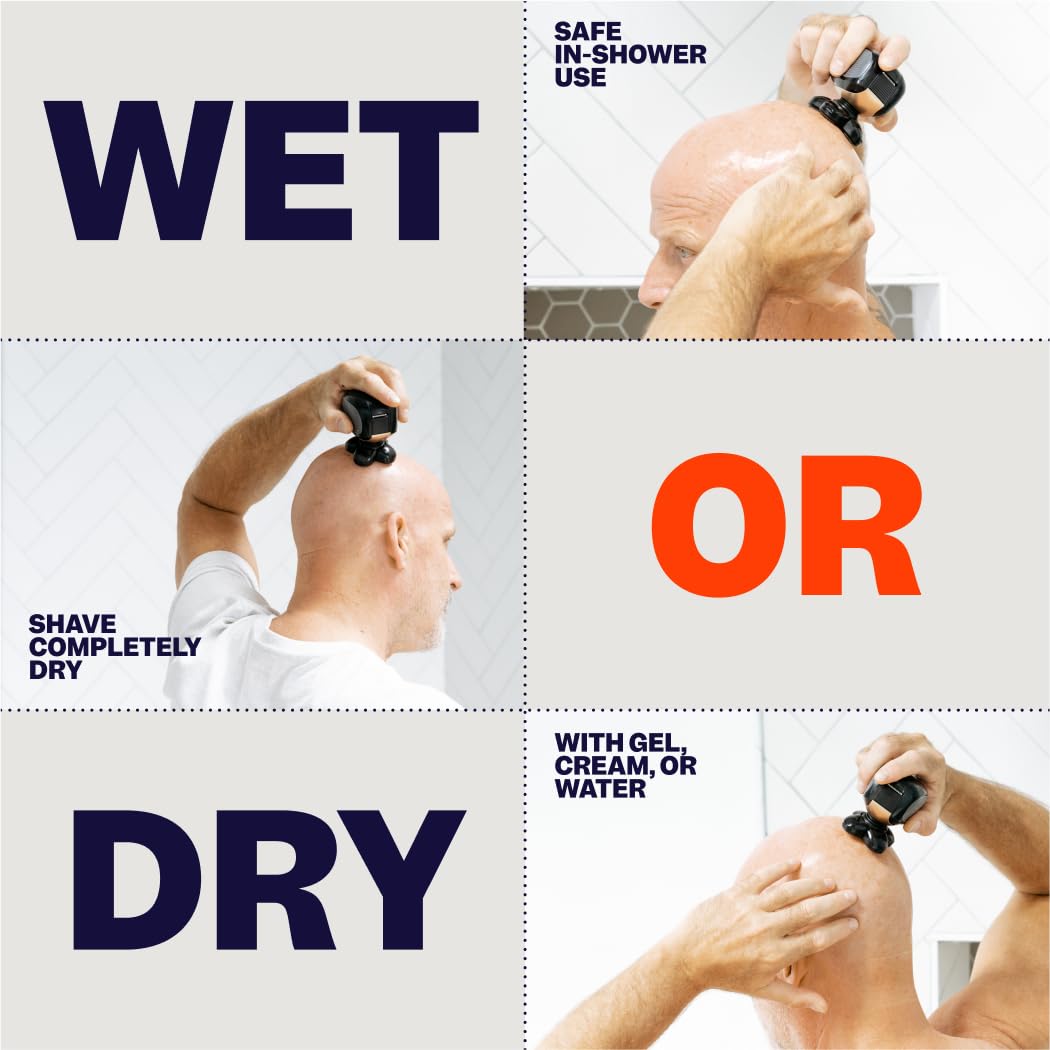 WET

SAFE IN-SHOWER USE

SHAVE COMPLETELY DRY

OR

DRY

WITH GEL, CREAM, OR WATER