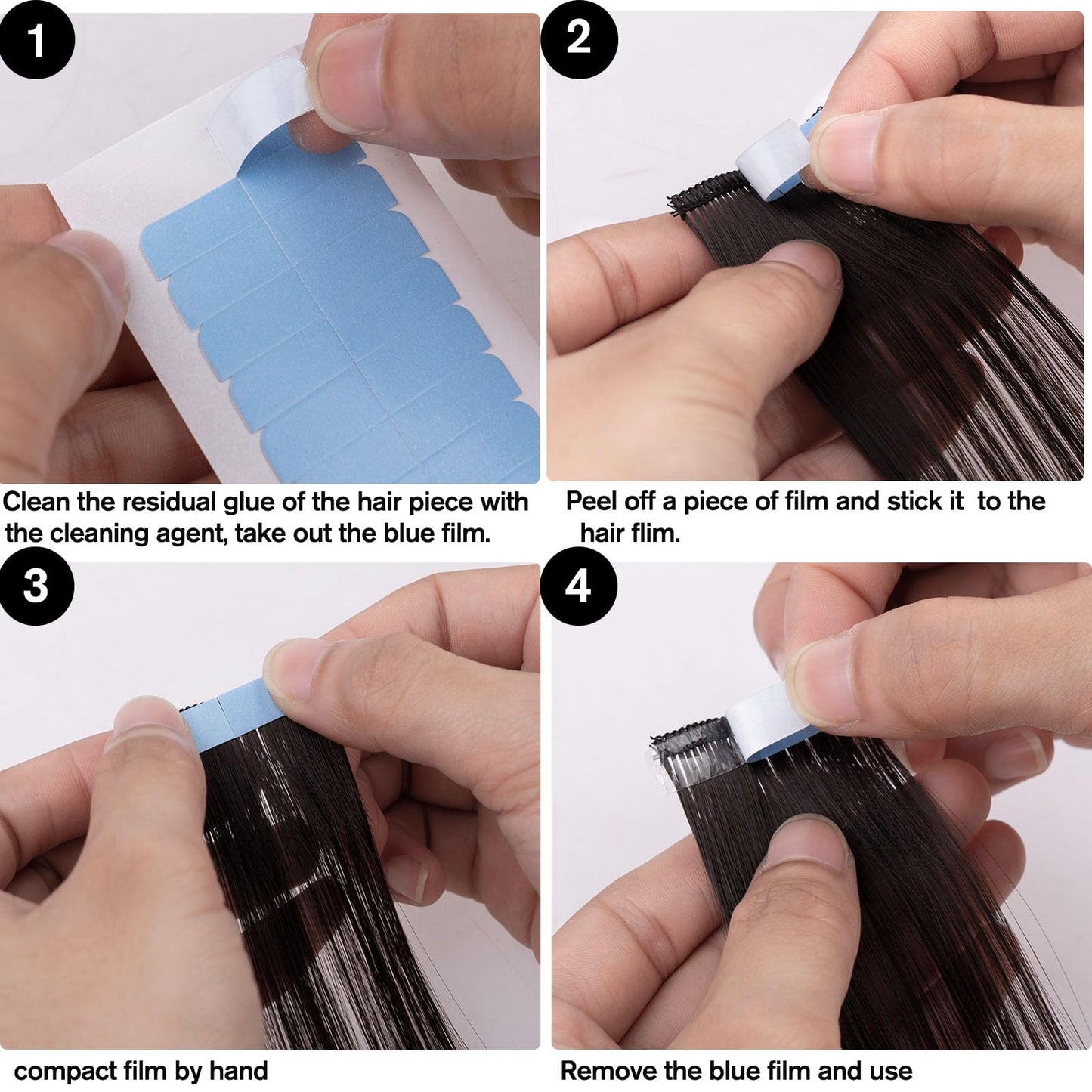 1

Clean the residual glue of the hair piece with the cleaning agent, take out the blue film.

2

Peel off a piece of film and stick it to the hair flim.

3

compact film by hand

4

Remove the blue film and use