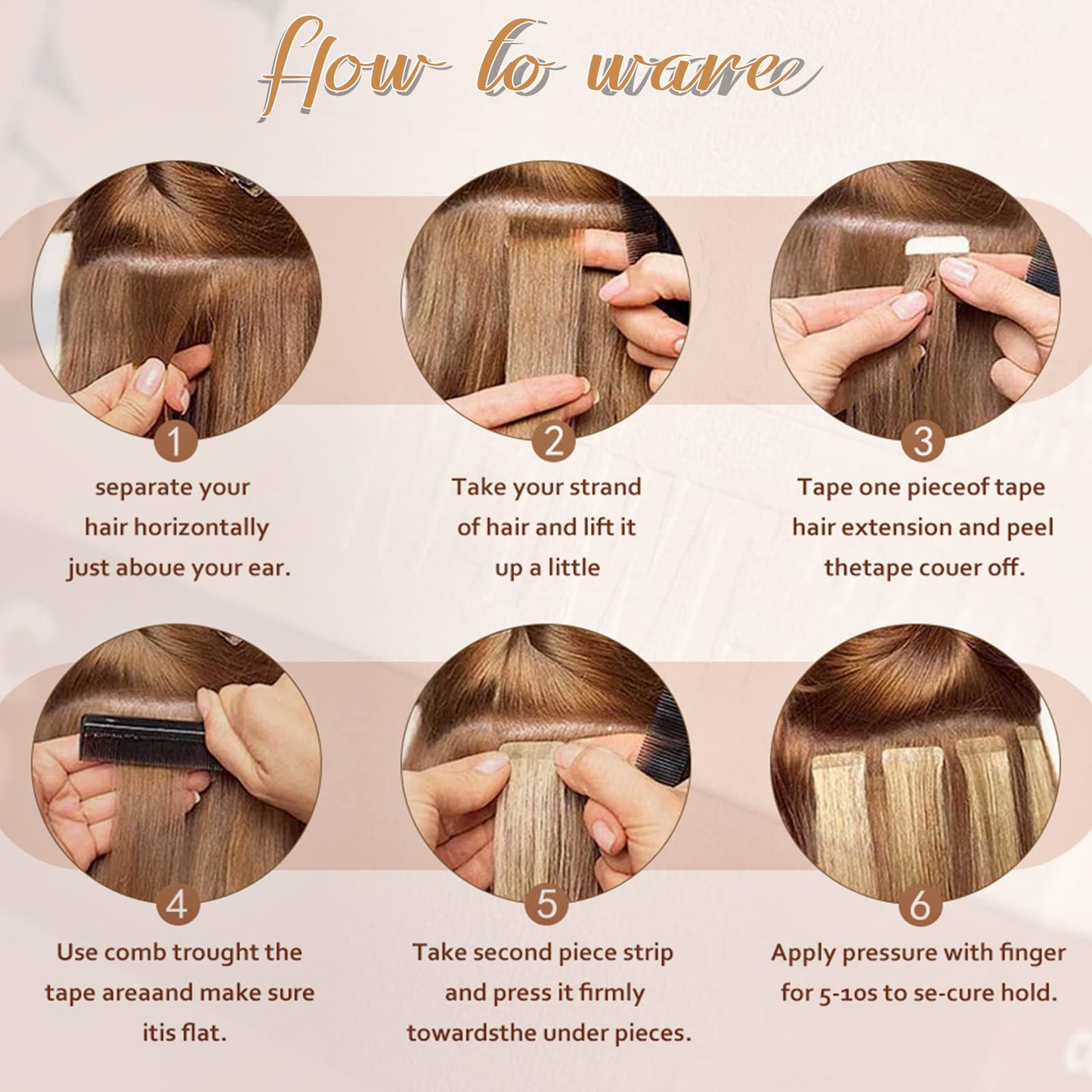 How to waree

1
separate your hair horizontally just aboue your ear.

2
Take your strand of hair and lift it up a little

3
Tape one pieceof tape hair extension and peel thetape couer off.

4
Use comb trought the tape areaand make sure itis flat.

5
Take second piece strip and press it firmly towardsthe under pieces.

6
Apply pressure with finger for 5-10s to se-cure hold.