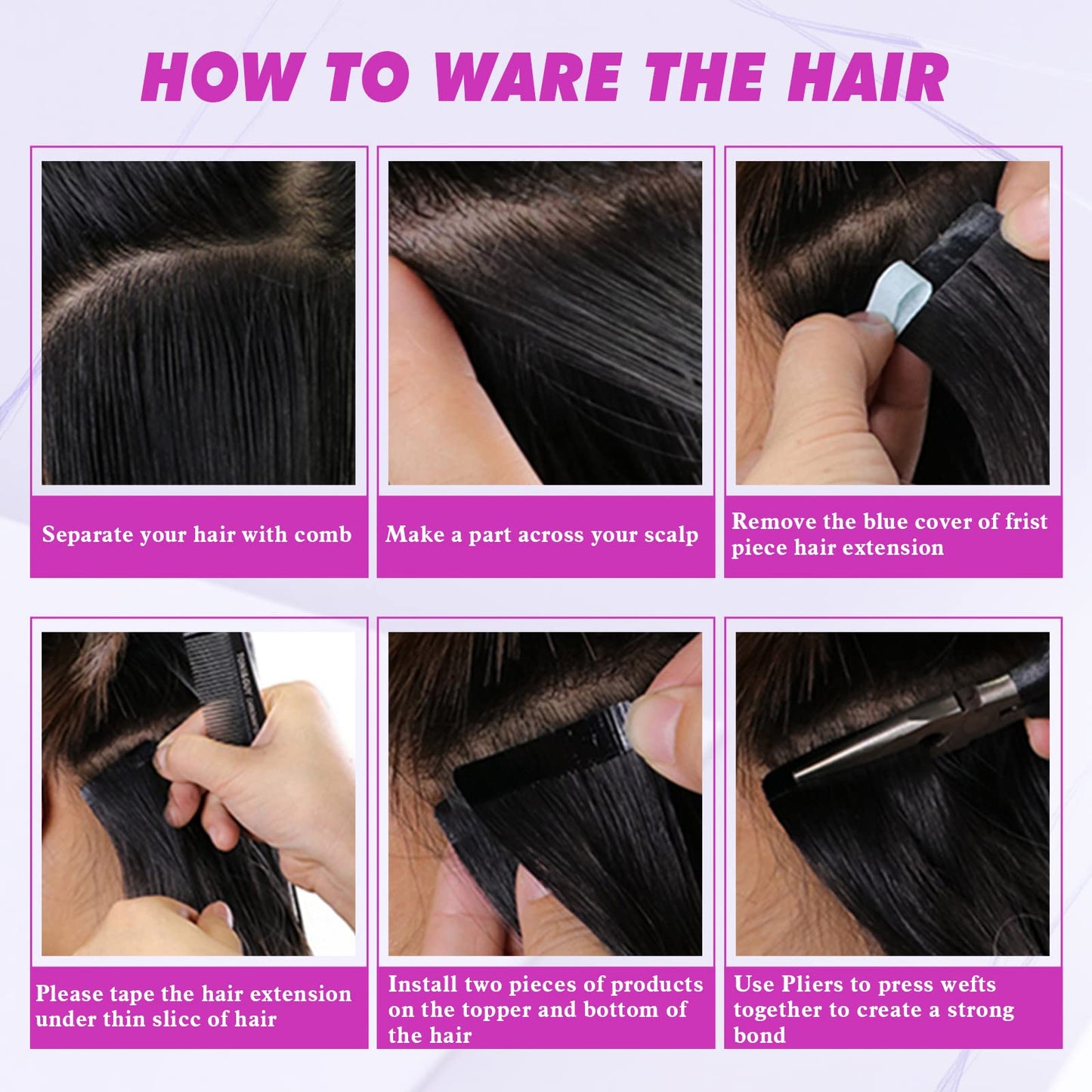 HOW TO WARE THE HAIR

Separate your hair with comb

Make a part across your scalp

Remove the blue cover of frist piece hair extension

Please tape the hair extension under thin slicc of hair

Install two pieces of products on the topper and bottom of the hair

Use Pliers to press wefts together to create a strong bond