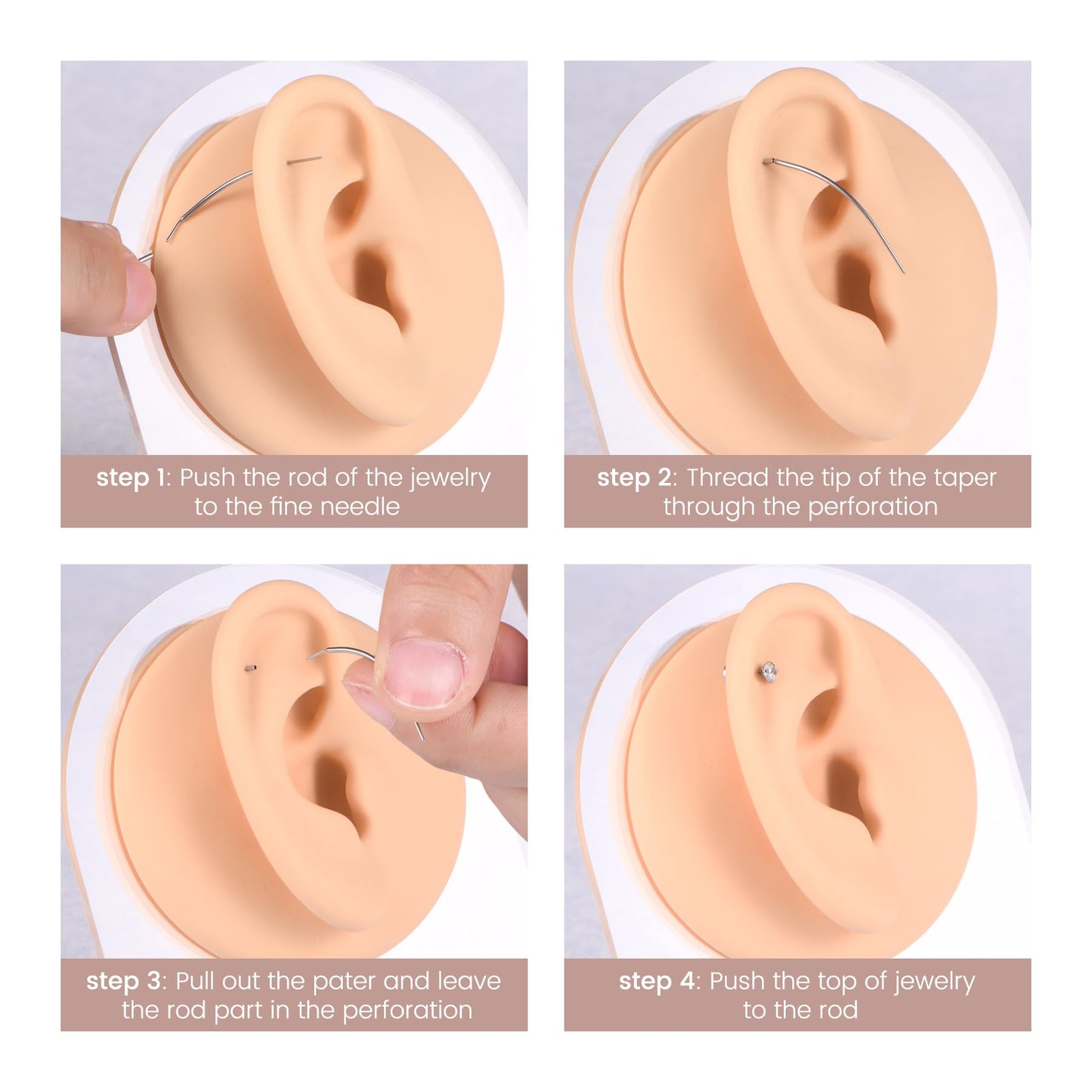 step 1: Push the rod of the jewelry to the fine needle

step 2: Thread the tip of the taper through the perforation

step 3: Pull out the pater and leave the rod part in the perforation

step 4: Push the top of jewelry to the rod