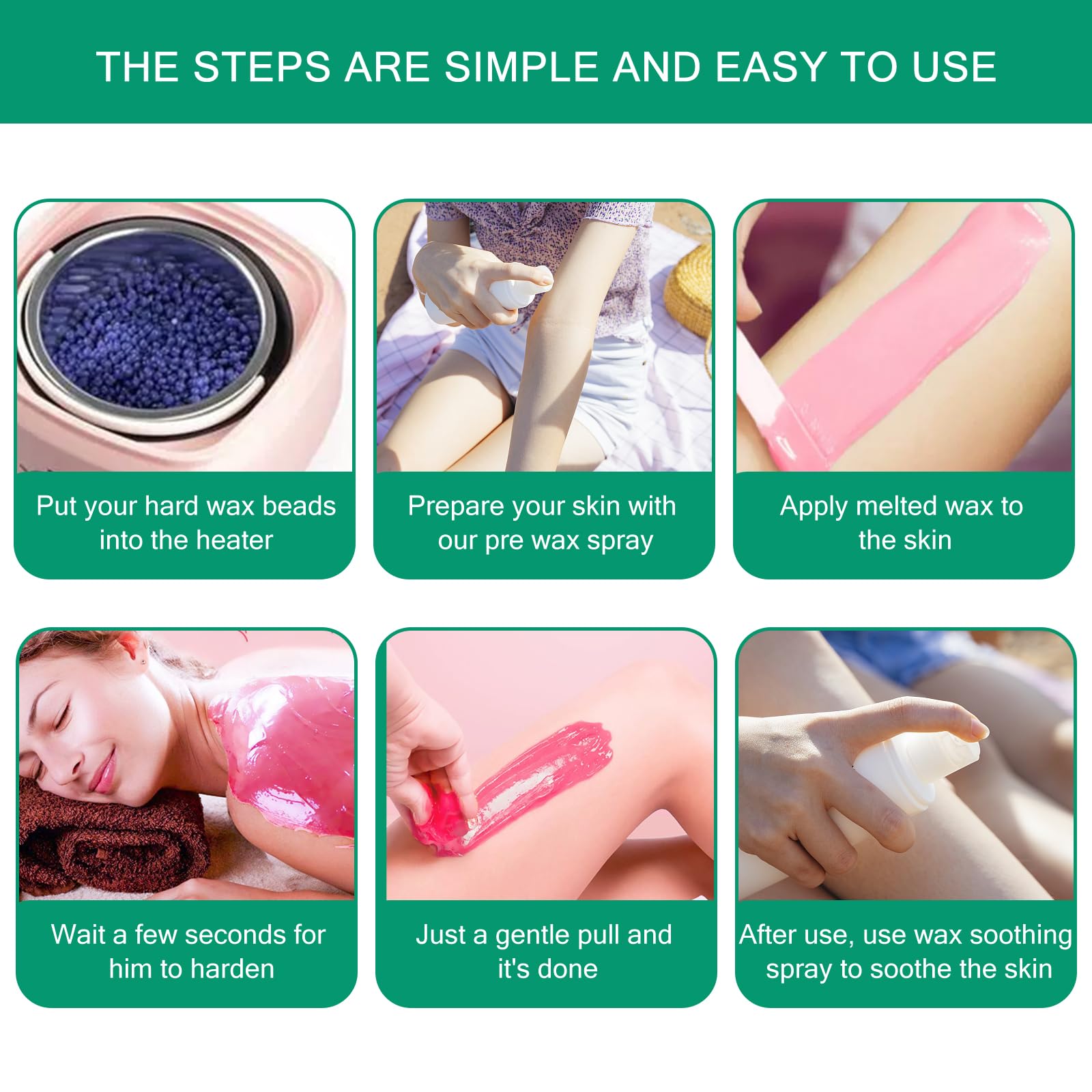 THE STEPS ARE SIMPLE AND EASY TO USE

Put your hard wax beads into the heater

Prepare your skin with our pre wax spray

Apply melted wax to the skin

Wait a few seconds for him to harden

Just a gentle pull and it's done

After use, use wax soothing spray to soothe the skin