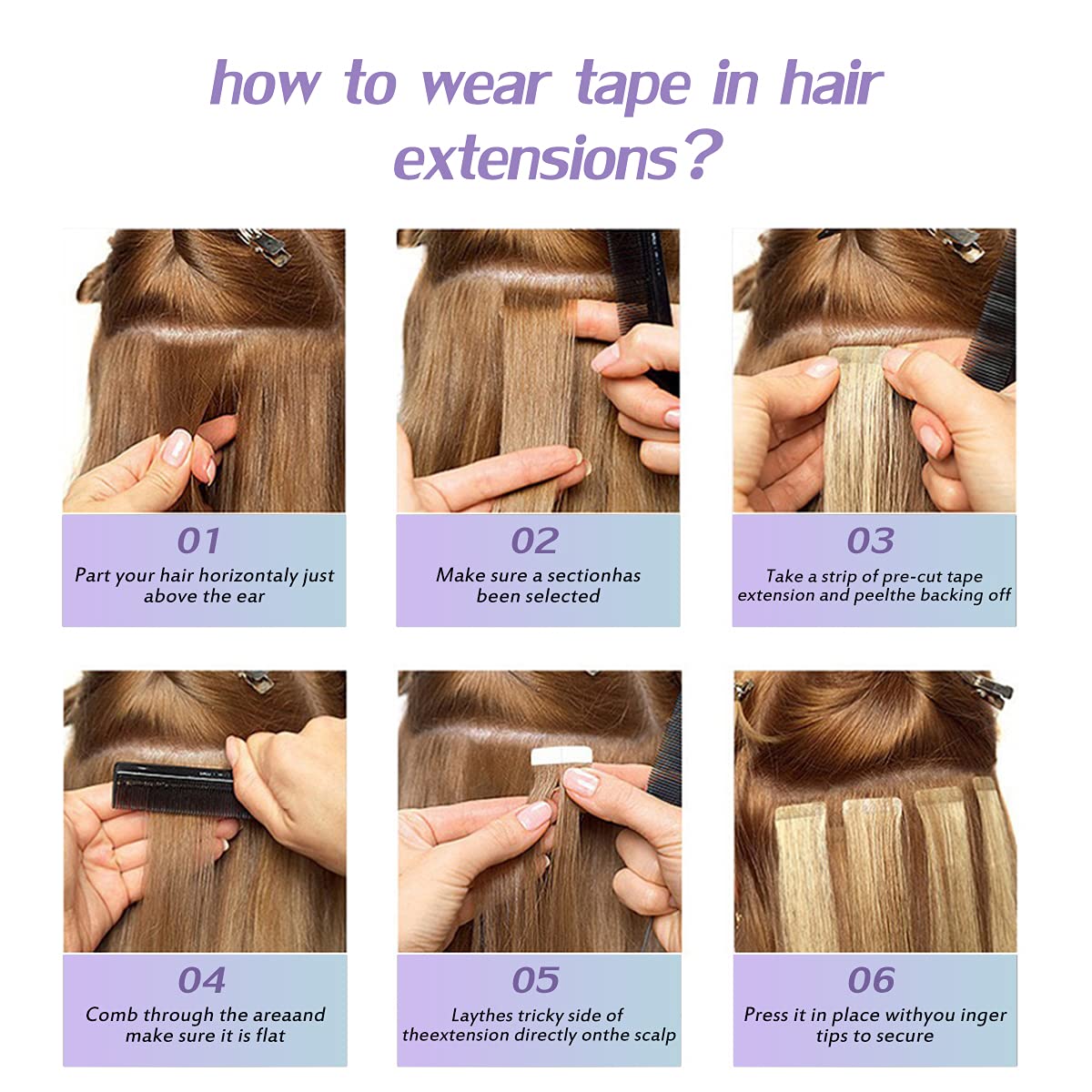 how to wear tape in hair extensions?

01
Part your hair horizontaly just above the ear

02
Make sure a sectionhas been selected

03
Take a strip of pre-cut tape extension and peelthe backing off

04
Comb through the areaand make sure it is flat

05
Laythes tricky side of theextension directly onthe scalp

06
Press it in place withyou inger tips to secure