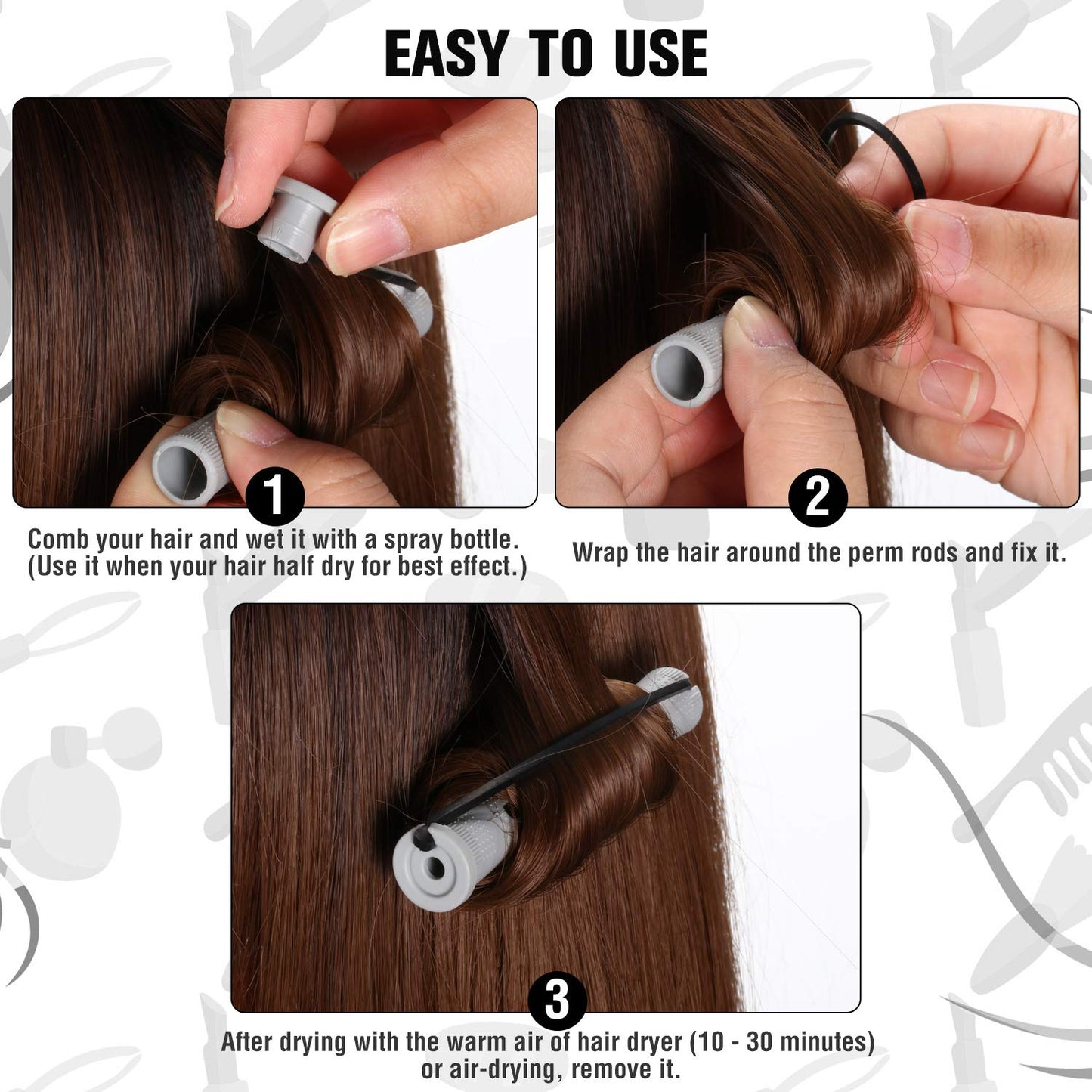 EASY TO USE

1

Comb your hair and wet it with a spray bottle. (Use it when your hair half dry for best effect.)

2

Wrap the hair around the perm rods and fix it.

3

After drying with the warm air of hair dryer (10 - 30 minutes) or air-drying, remove it.