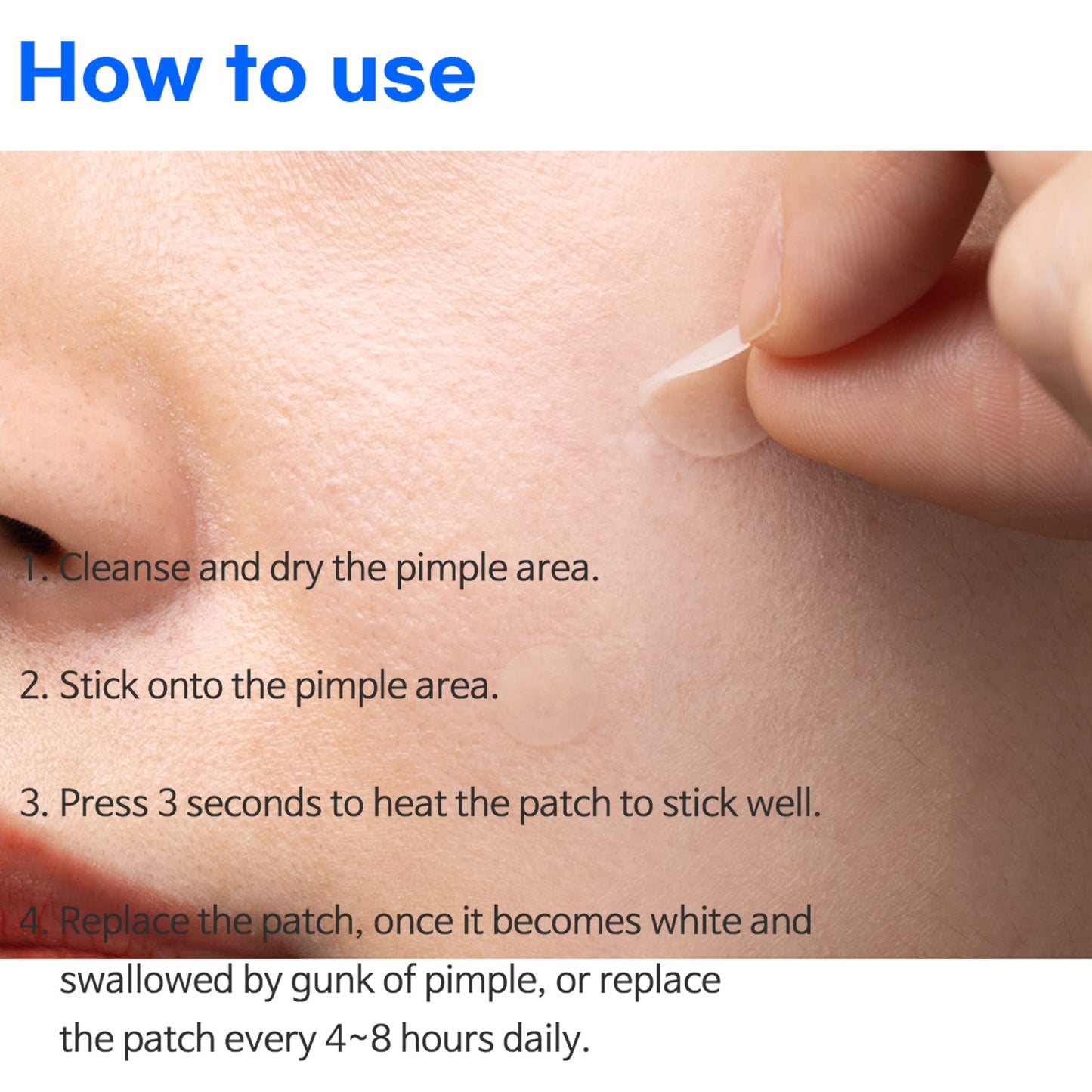 How to use

1. Cleanse and dry the pimple area.

2. Stick onto the pimple area.

3. Press 3 seconds to heat the patch to stick well.

4. Replace the patch, once it becomes white and swallowed by gunk of pimple, or replace the patch every 4~8 hours daily.