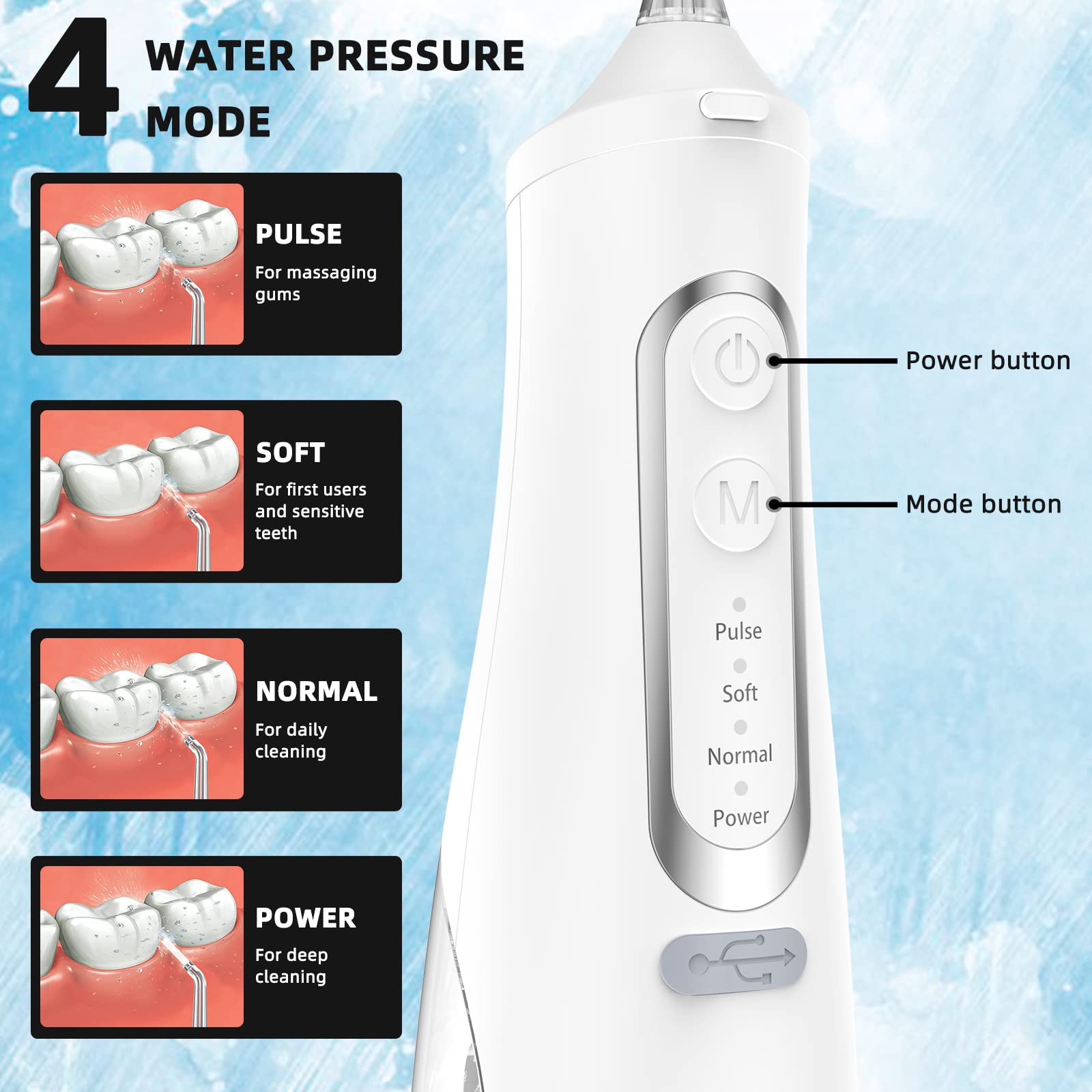 4 WATER PRESSURE MODE

PULSE
For massaging gums

SOFT
For first users and sensitive teeth

NORMAL
For daily cleaning

POWER
For deep cleaning

M

Pulse
Soft
Normal
Power

Power button

Mode button