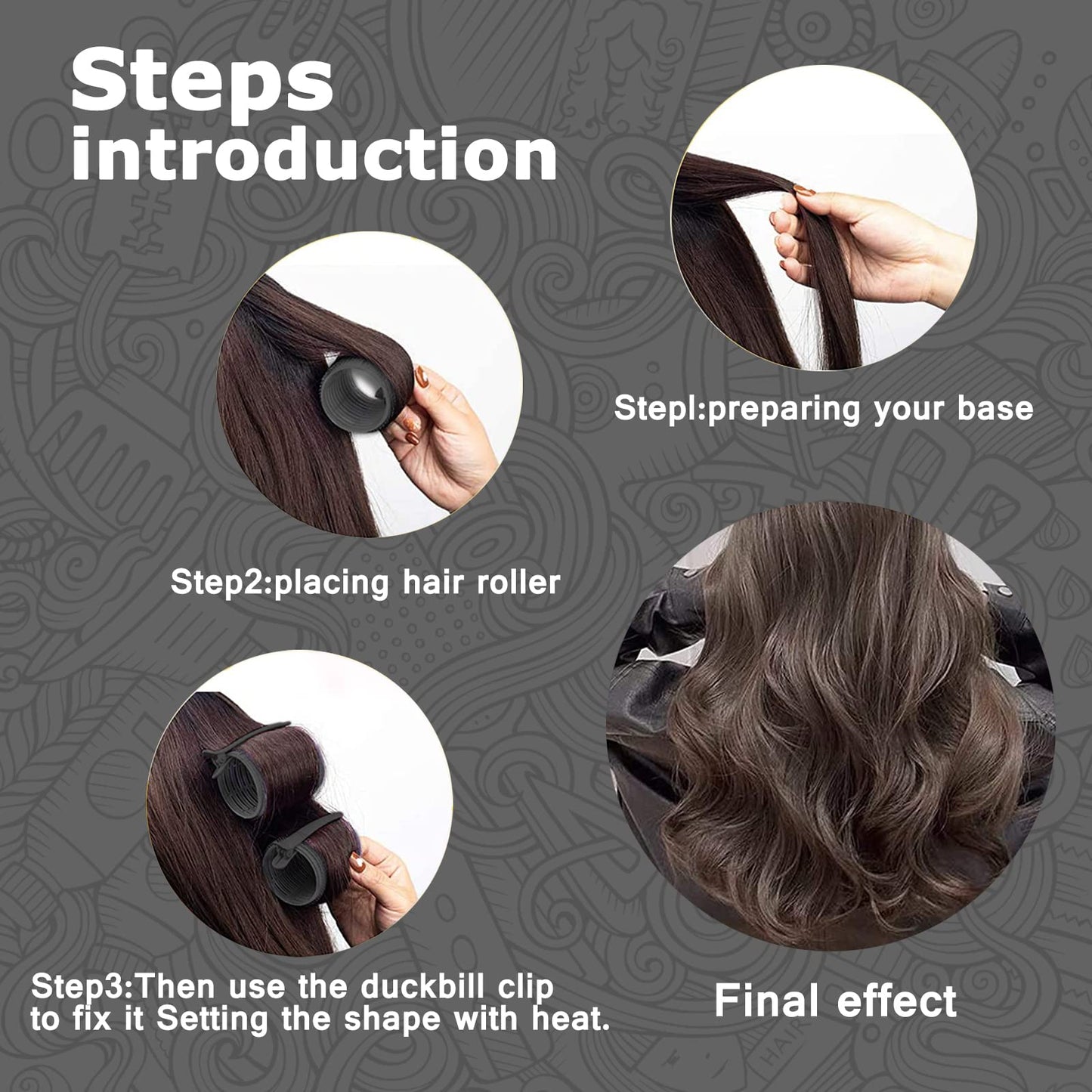 Steps introduction

Stepl:preparing your base

Step2:placing hair roller

Step3:Then use the duckbill clip to fix it Setting the shape with heat.

Final effect