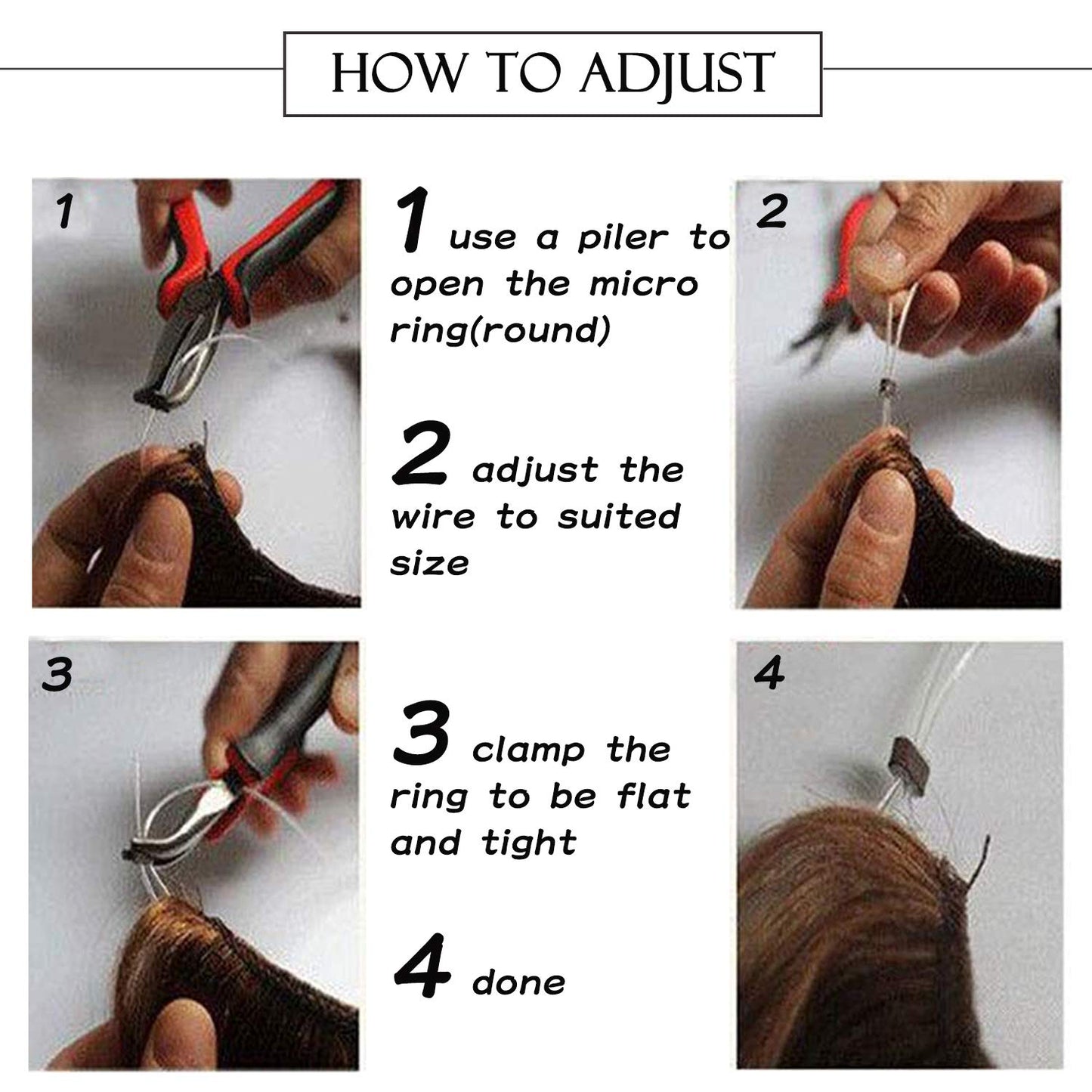 HOW TO ADJUST

1

1 use a piler to open the micro ring(round)

2

2 adjust the wire to suited size

3

3 clamp the ring to be flat and tight

4

4 done