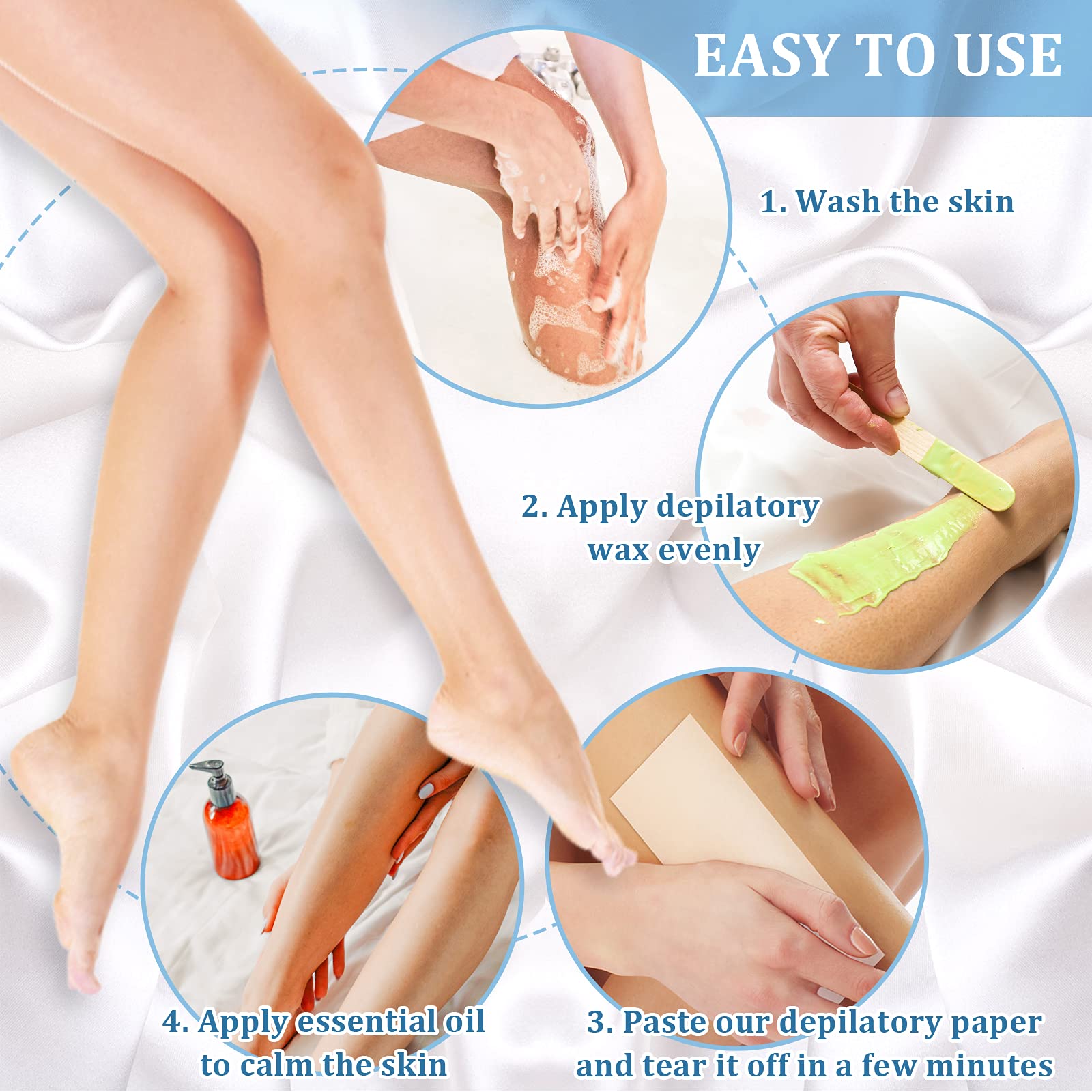 EASY TO USE

1. Wash the skin

2. Apply depilatory wax evenly

4. Apply essential oil to calm the skin

3. Paste our depilatory paper and tear it off in a few minutes