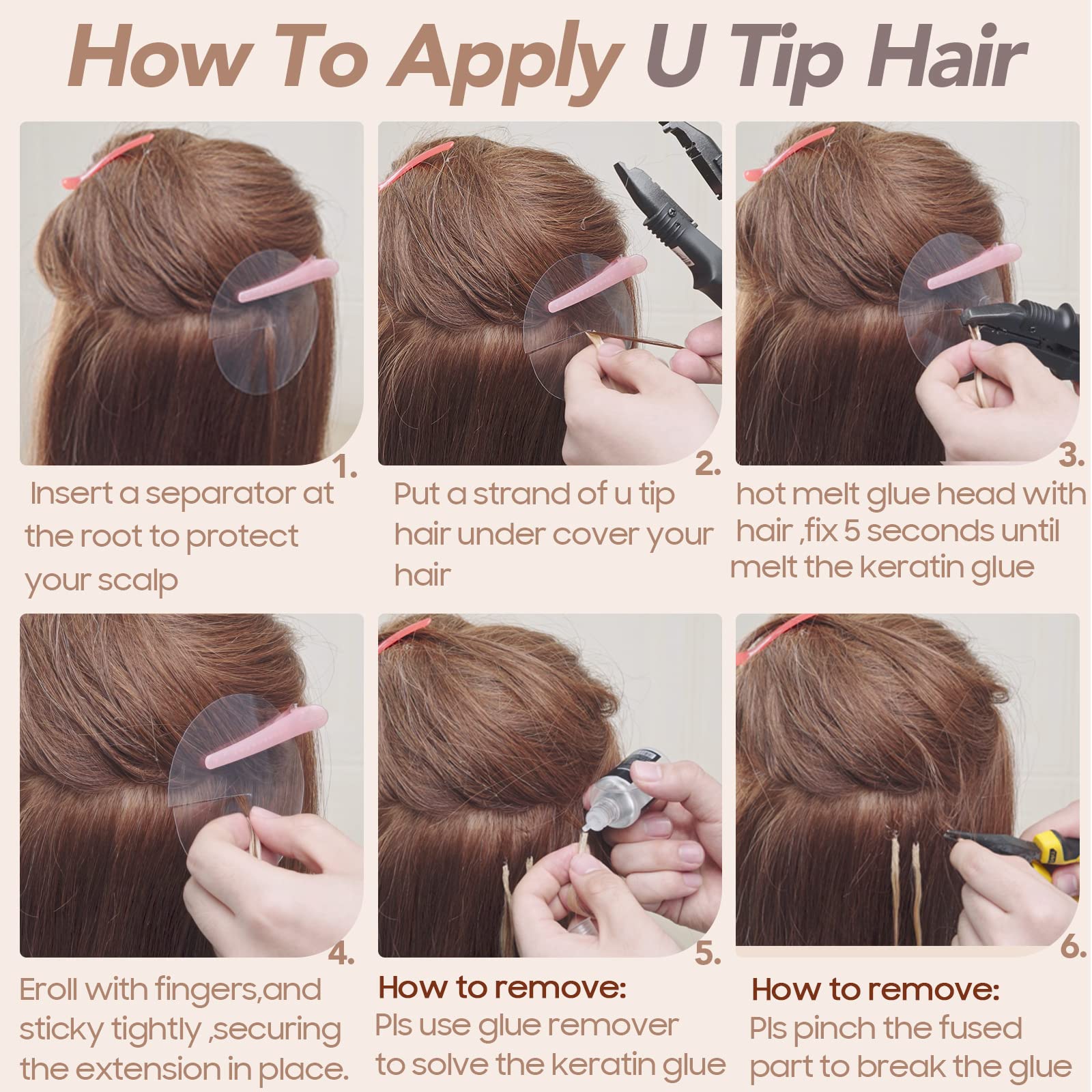 How To Apply U Tip Hair

1.
Insert a separator at the root to protect your scalp

2.
Put a strand of u tip hair under cover your hair

3.
hot melt glue head with hair ,fix 5 seconds until melt the keratin glue

4.
Eroll with fingers,and sticky tightly ,securing the extension in place.

5.
How to remove:
Pls use glue remover to solve the keratin glue

6.
How to remove:
Pls pinch the fused part to break the glue