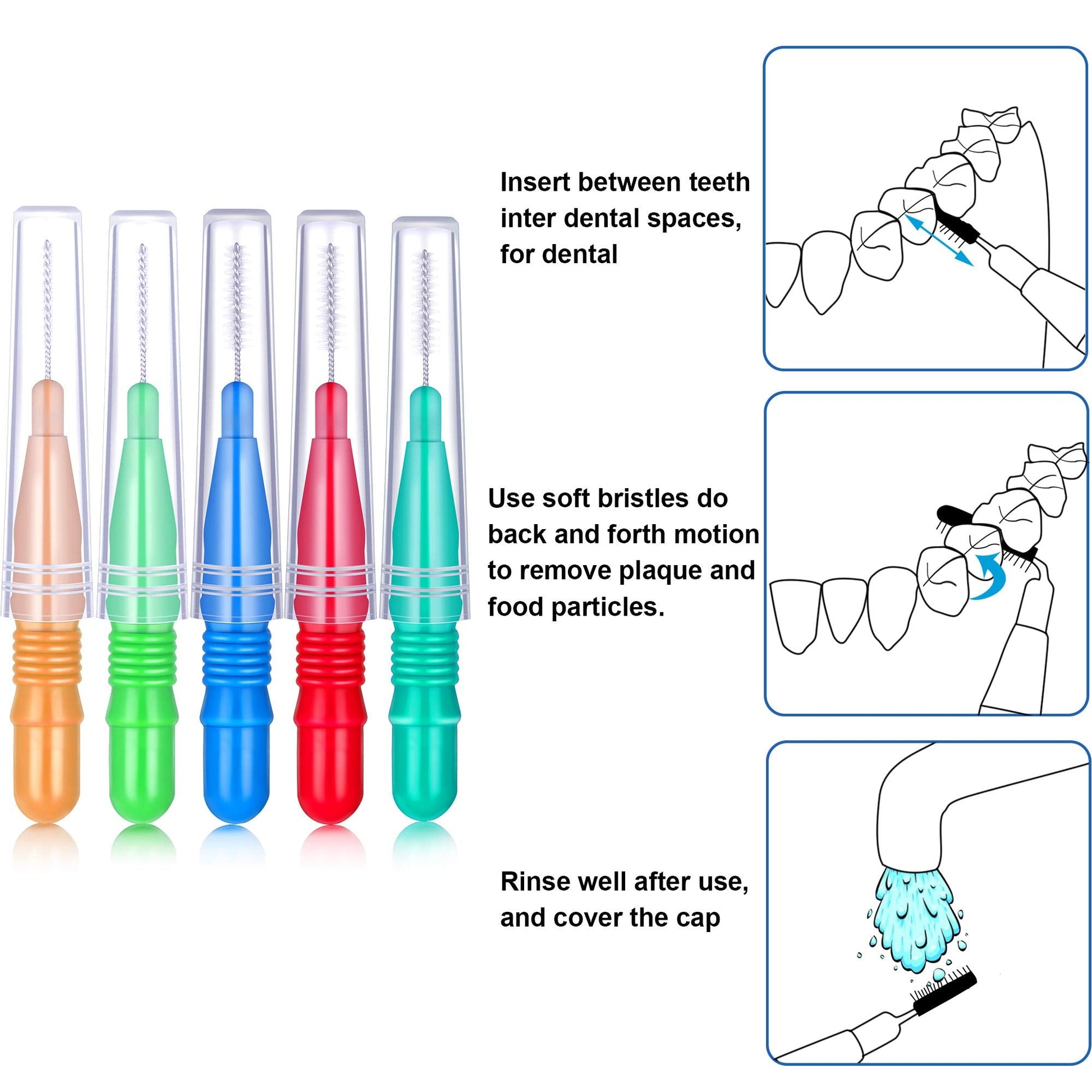 Insert between teeth inter dental spaces, for dental

Use soft bristles do back and forth motion to remove plaque and food particles.

Rinse well after use, and cover the cap