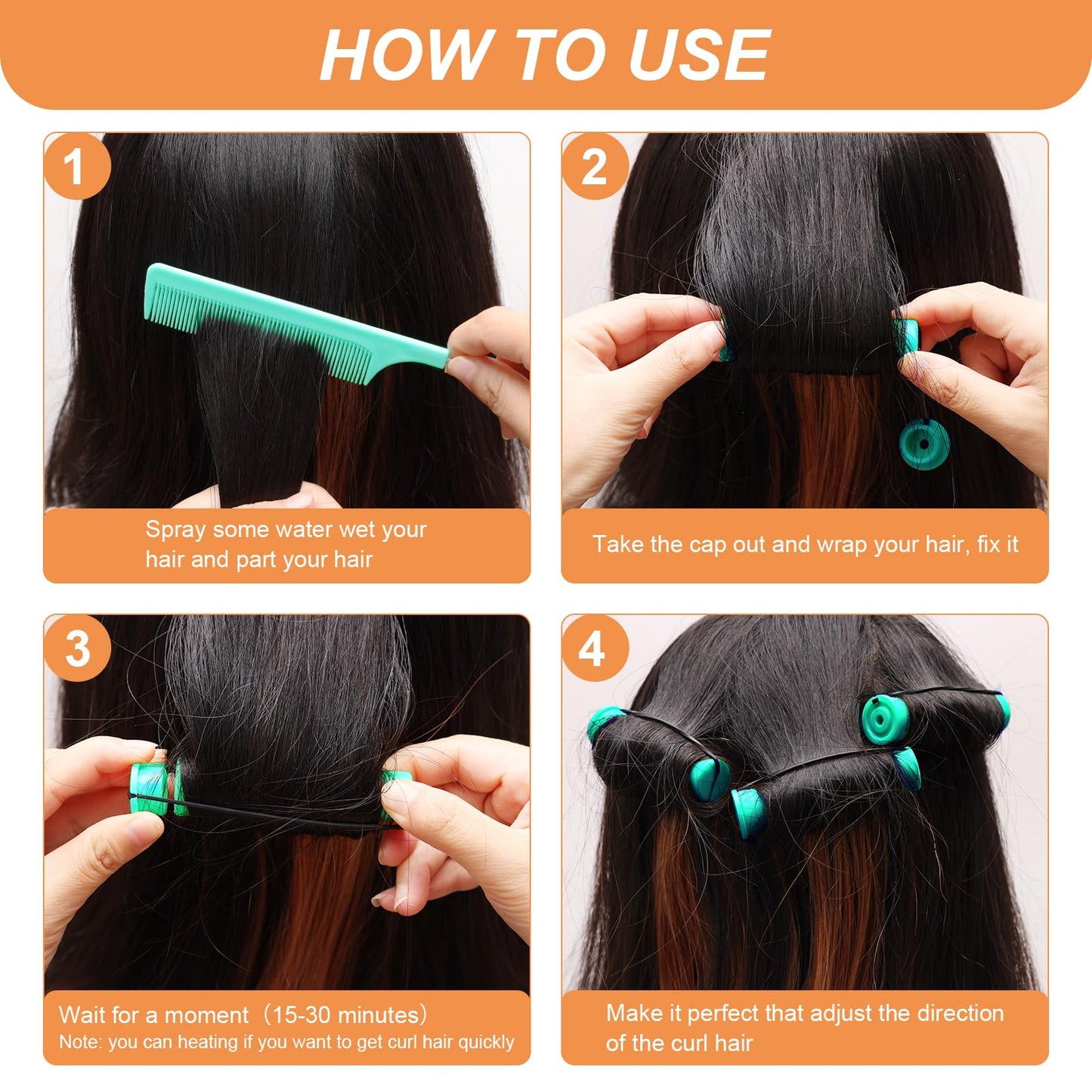 HOW TO USE

1

Spray some water wet your hair and part your hair

2

Take the cap out and wrap your hair, fix it

3

Wait for a moment（15-30 minutes）
Note: you can heating if you want to get curl hair quickly

4

Make it perfect that adjust the direction of the curl hair