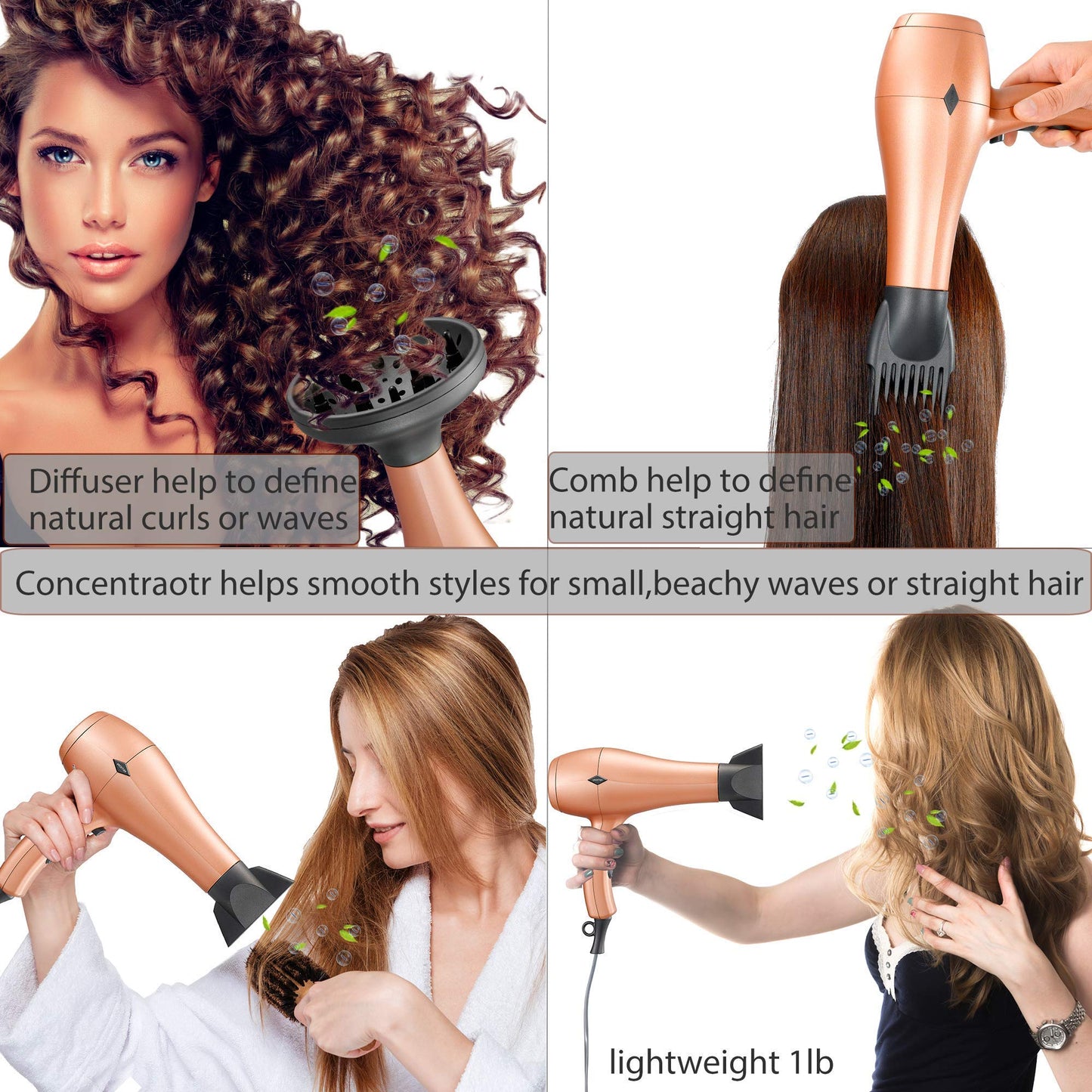 Diffuser help to define natural curls or waves

Comb help to define natural straight hair

Concentraotr helps smooth styles for small,beachy waves or straight hair

lightweight 1lb