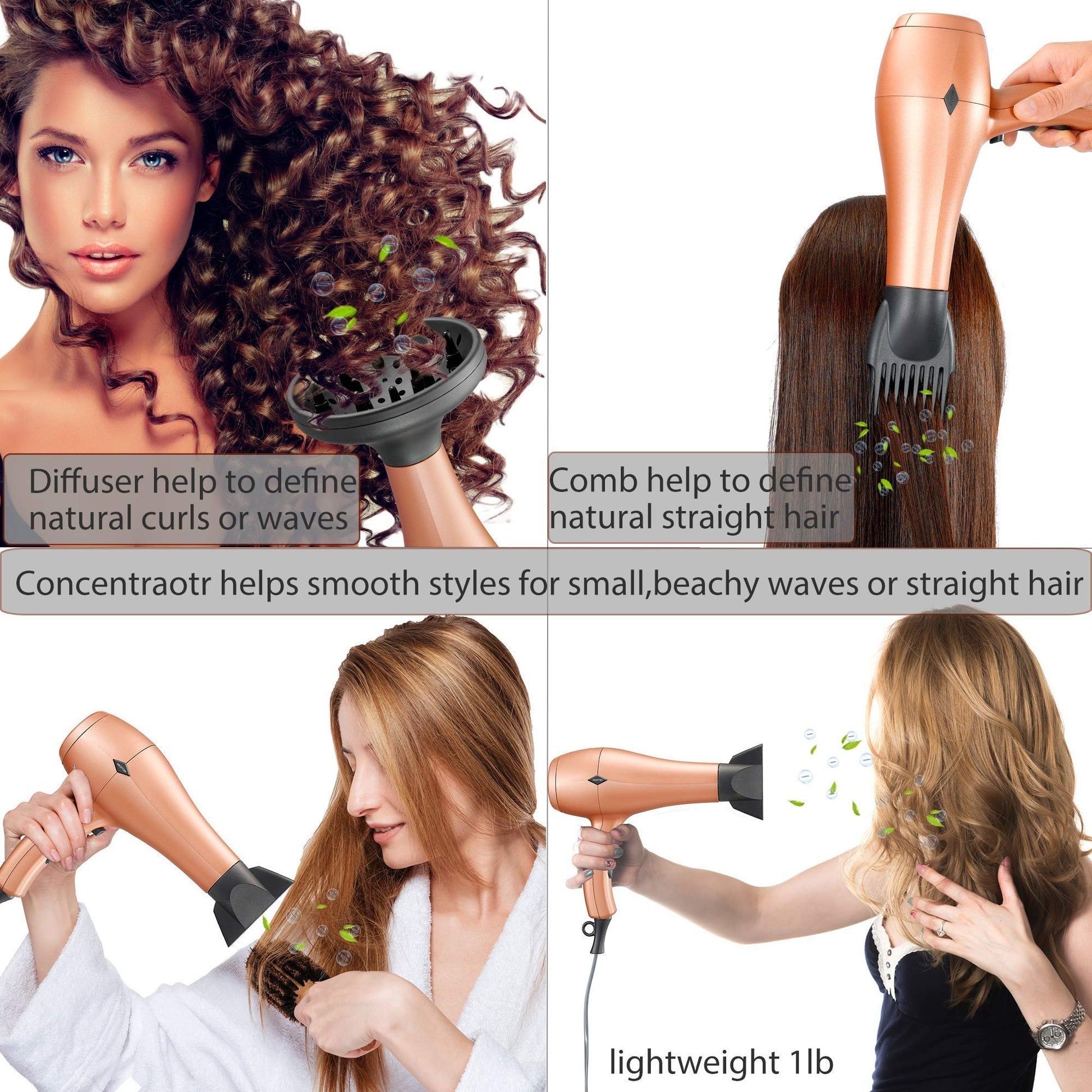 Diffuser help to define natural curls or waves

Comb help to define natural straight hair

Concentraotr helps smooth styles for small,beachy waves or straight hair

lightweight 1lb