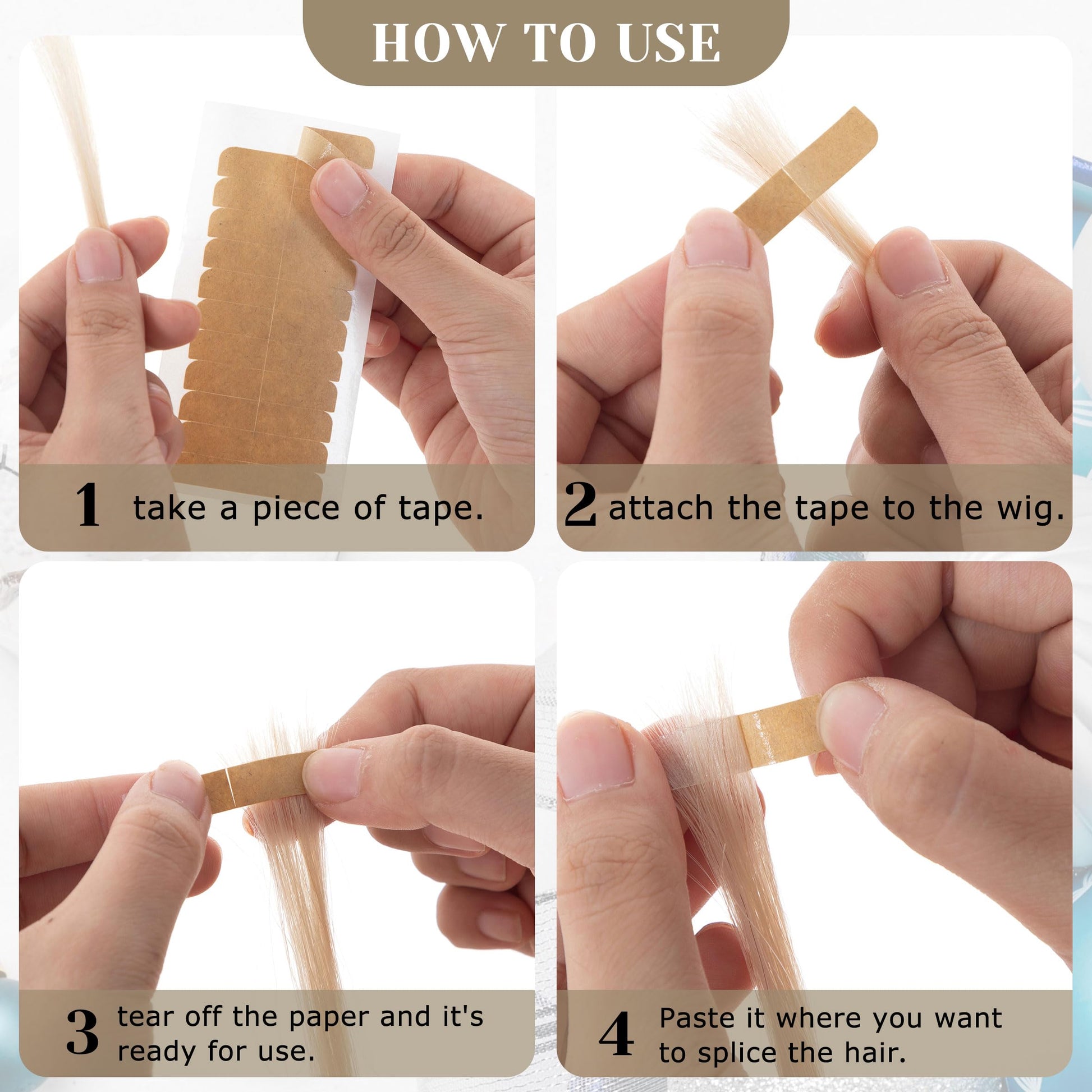 HOW TO USE

1 take a piece of tape.

2 attach the tape to the wig.

3 tear off the paper and it's ready for use.

4 Paste it where you want to splice the hair.