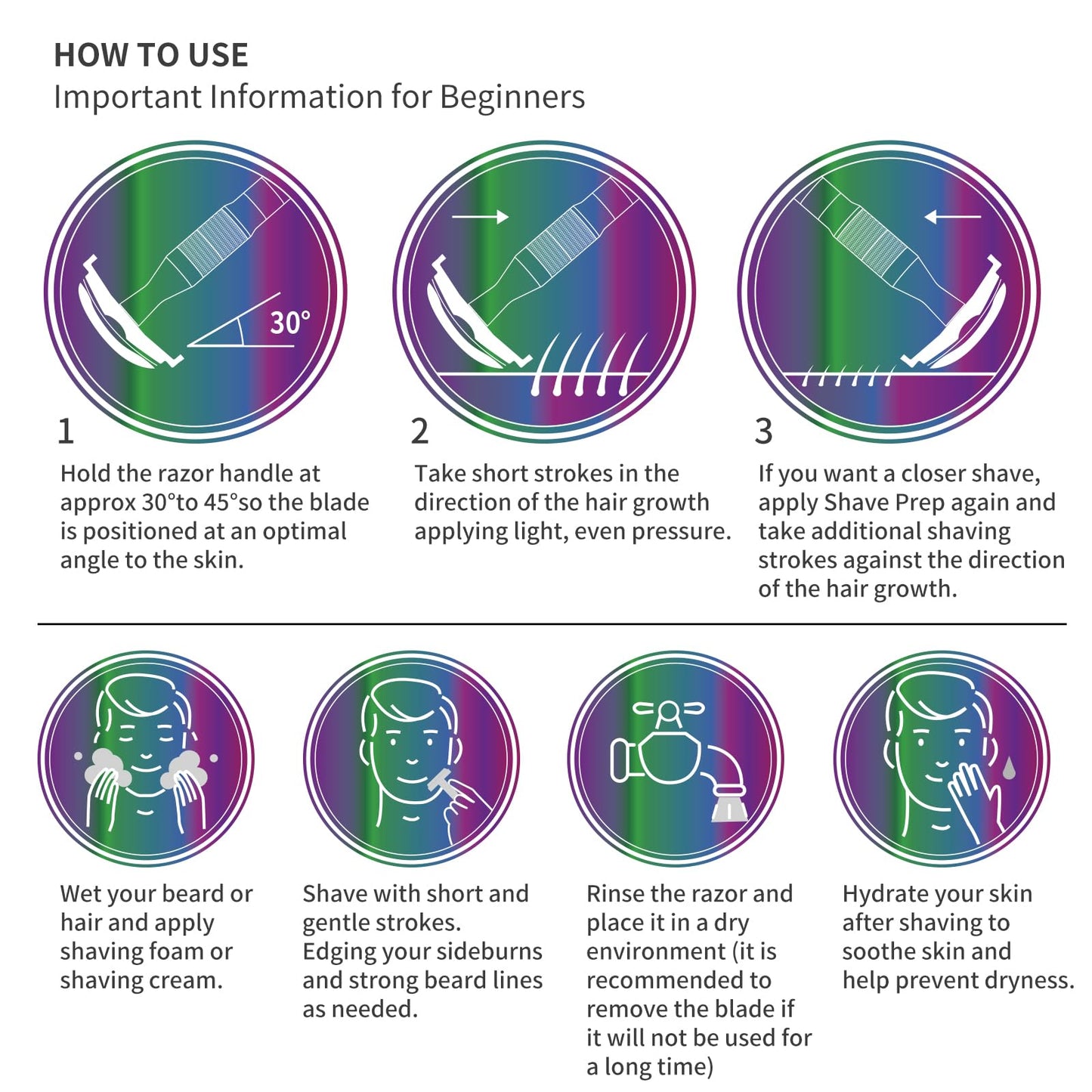 HOW TO USE
Important Information for Beginners

30°

1
Hold the razor handle at approx 30°to 45°so the blade is positioned at an optimal angle to the skin.

2
Take short strokes in the direction of the hair growth applying light, even pressure.

3
If you want a closer shave, apply Shave Prep again and take additional shaving strokes against the direction of the hair growth.

Wet your beard or hair and apply shaving foam or shaving cream.

Shave with short and gentle strokes. Edging your sideburns and strong beard lines as needed.

Rinse the razor and place it in a dry environment (it is recommended to remove the blade if it will not be used for a long time)

Hydrate your skin after shaving to soothe skin and help prevent dryness.